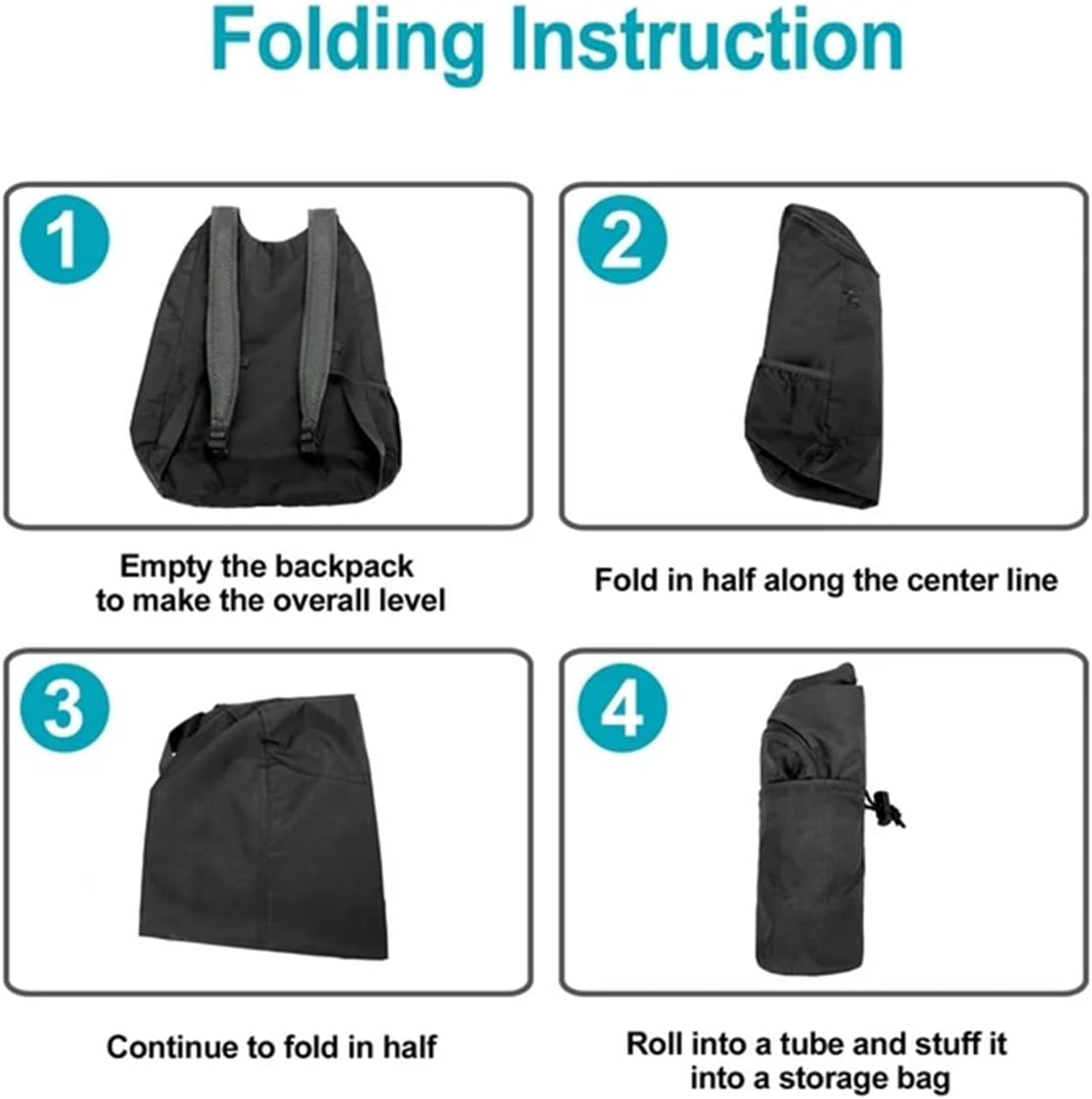 Folding Instruction

1

Empty the backpack to make the overall level

2

Fold in half along the center line

3

Continue to fold in half

4

Roll into a tube and stuff it into a storage bag