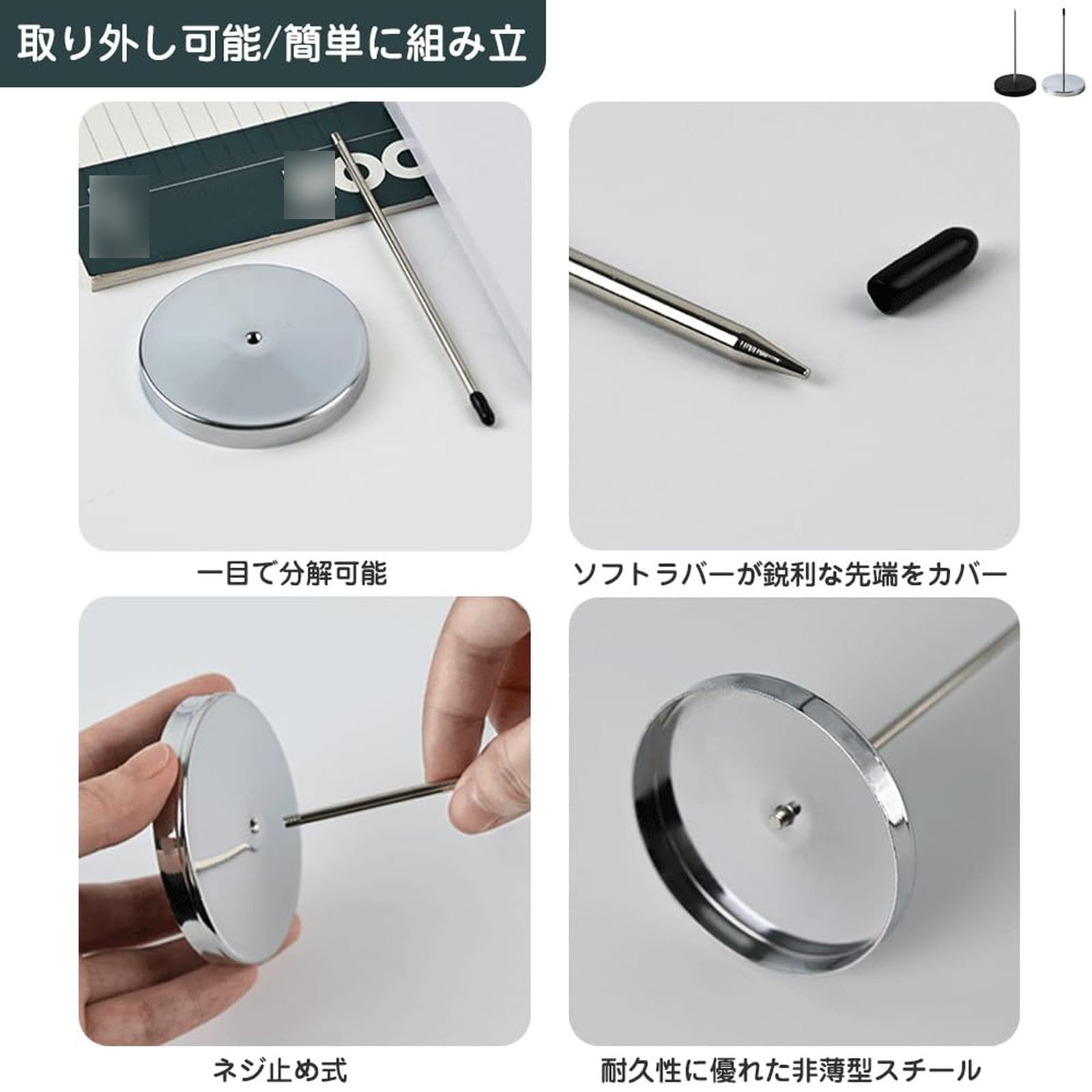 取り外し可能/簡単に組み立

一目で分解可能

ソフトラバーが鋭利な先端をカバー

ネジ止め式

耐久性に優れた非薄型スチール