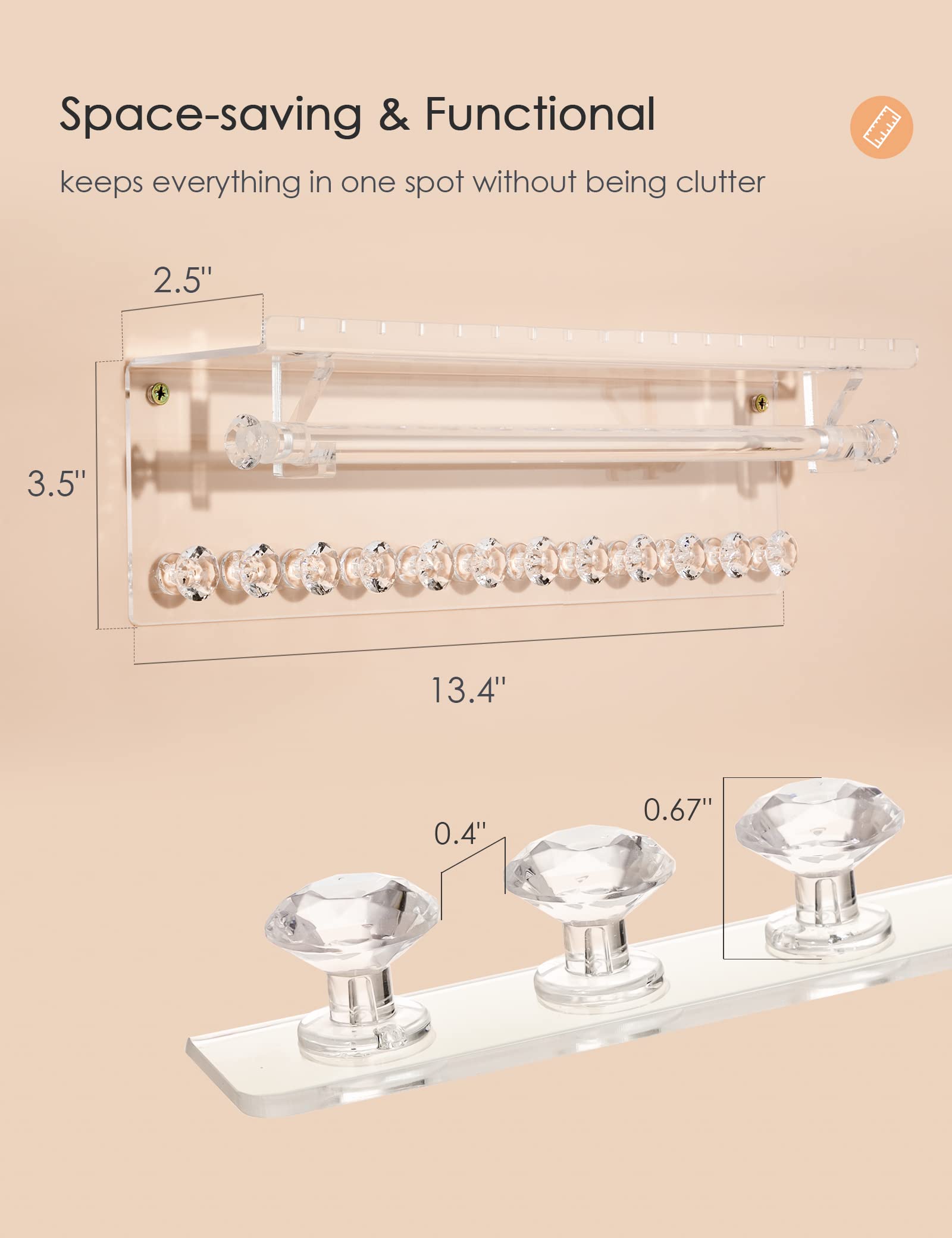 Space-saving & Functional

keeps everything in one spot without being clutter

2.5''

3.5''

13.4''

0.4''

0.67''