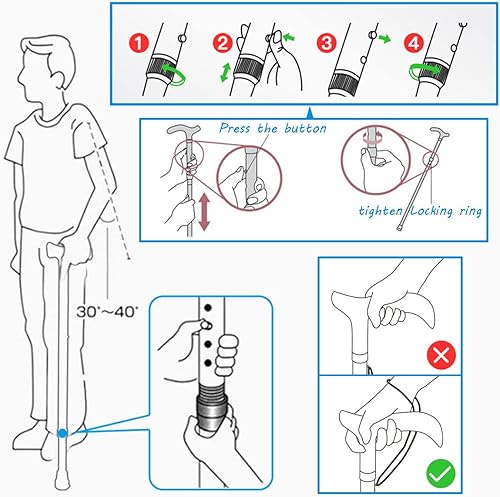 1
2
3
4

Press the button

tighten Locking ring

30°~40°