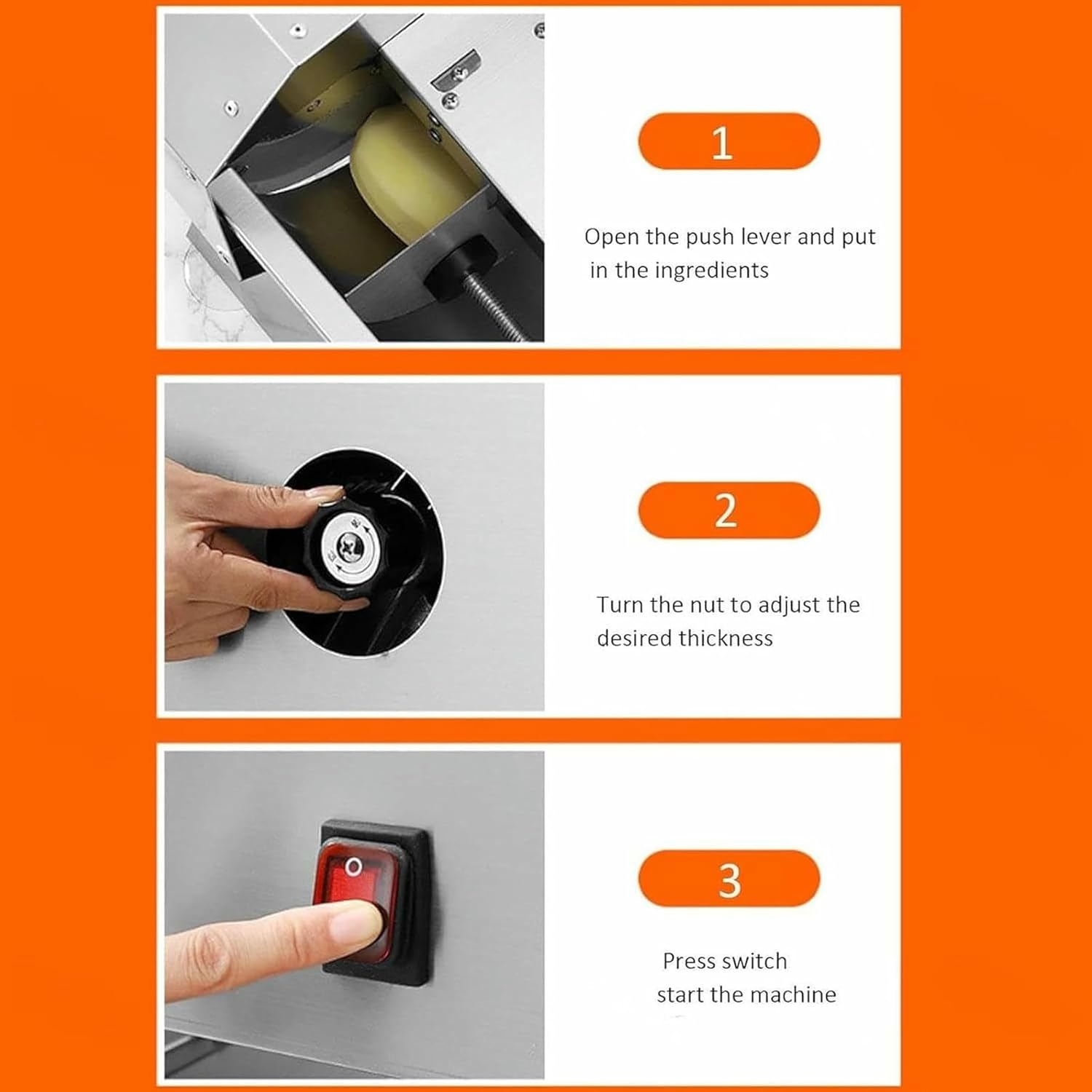 1

Open the push lever and put in the ingredients

2

Turn the nut to adjust the desired thickness

O

3

Press switch start the machine