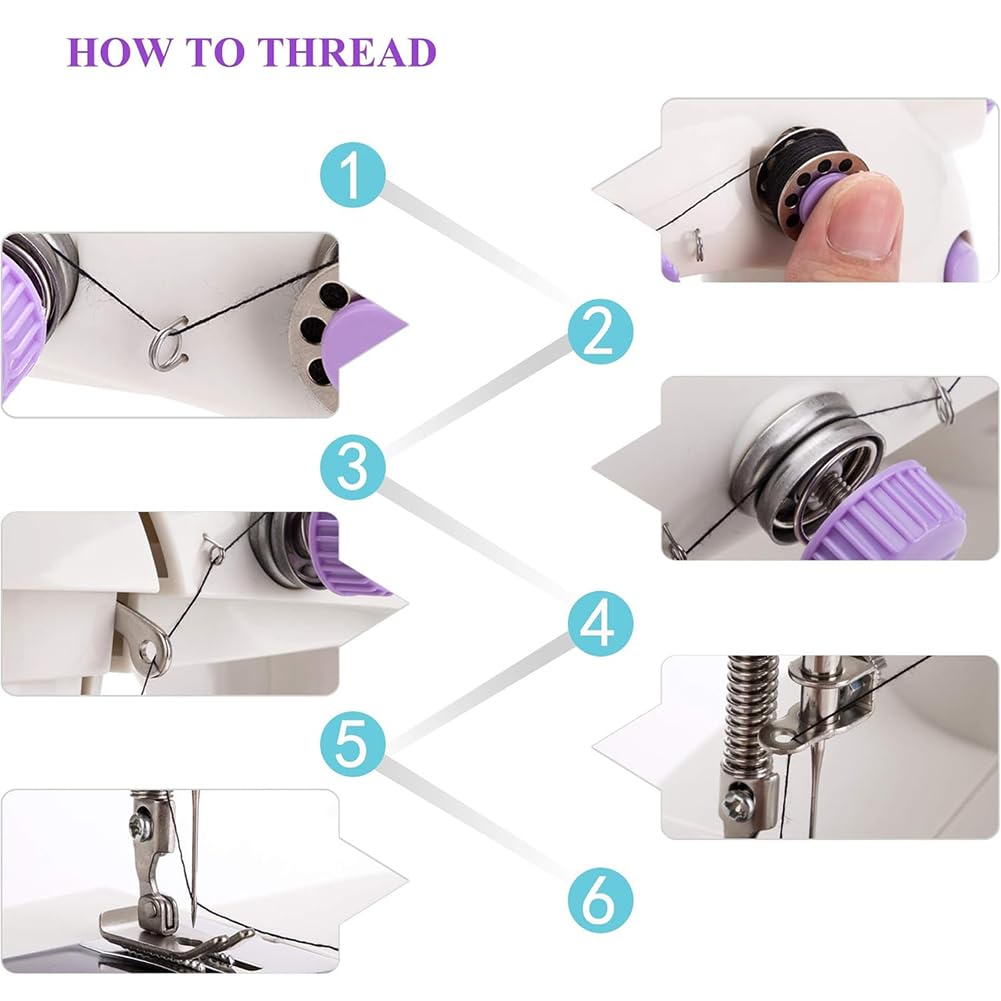 HOW TO THREAD

1

2

3

4

5

6