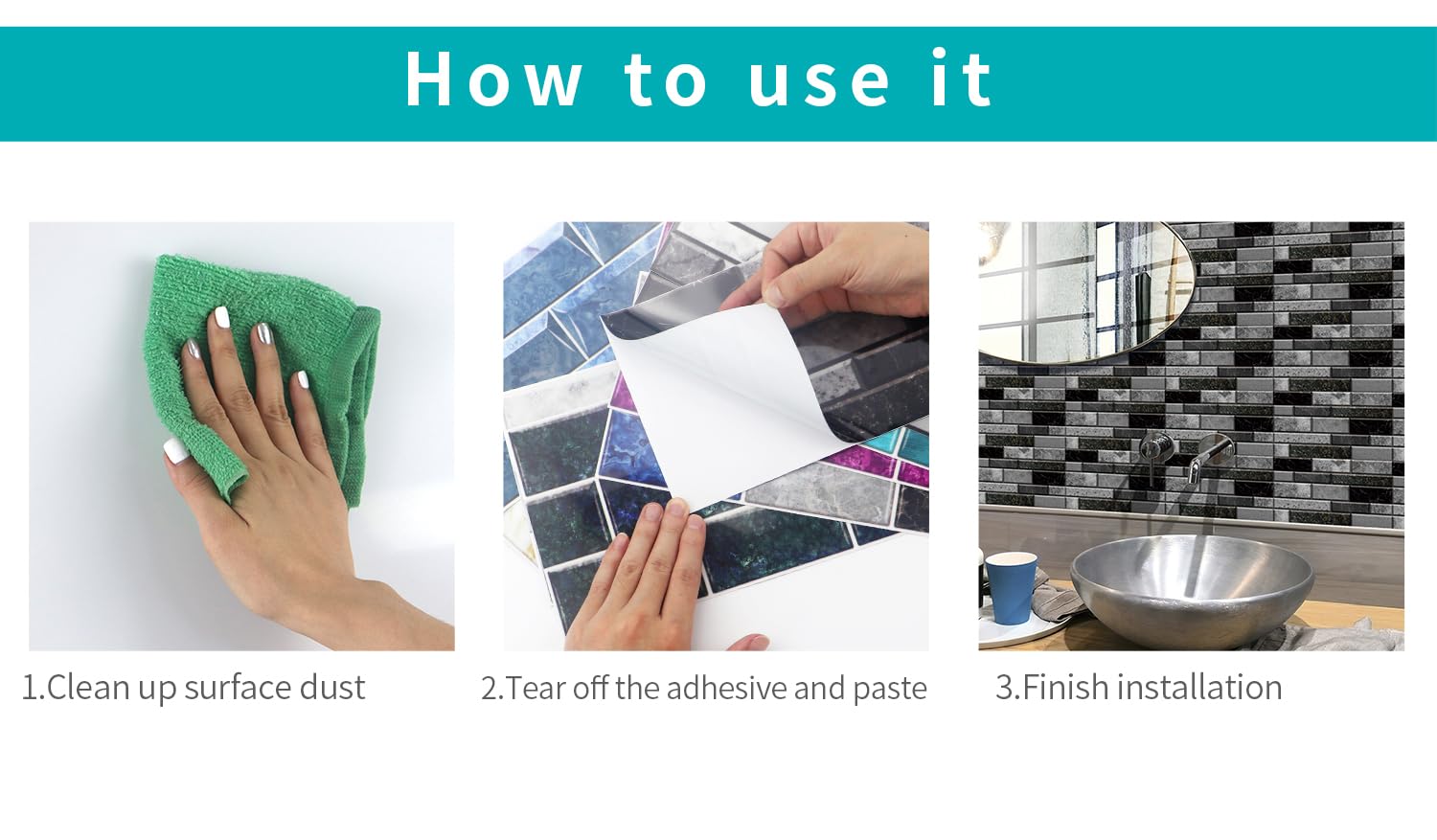 How to use it

1.Clean up surface dust

2.Tear off the adhesive and paste

3.Finish installation