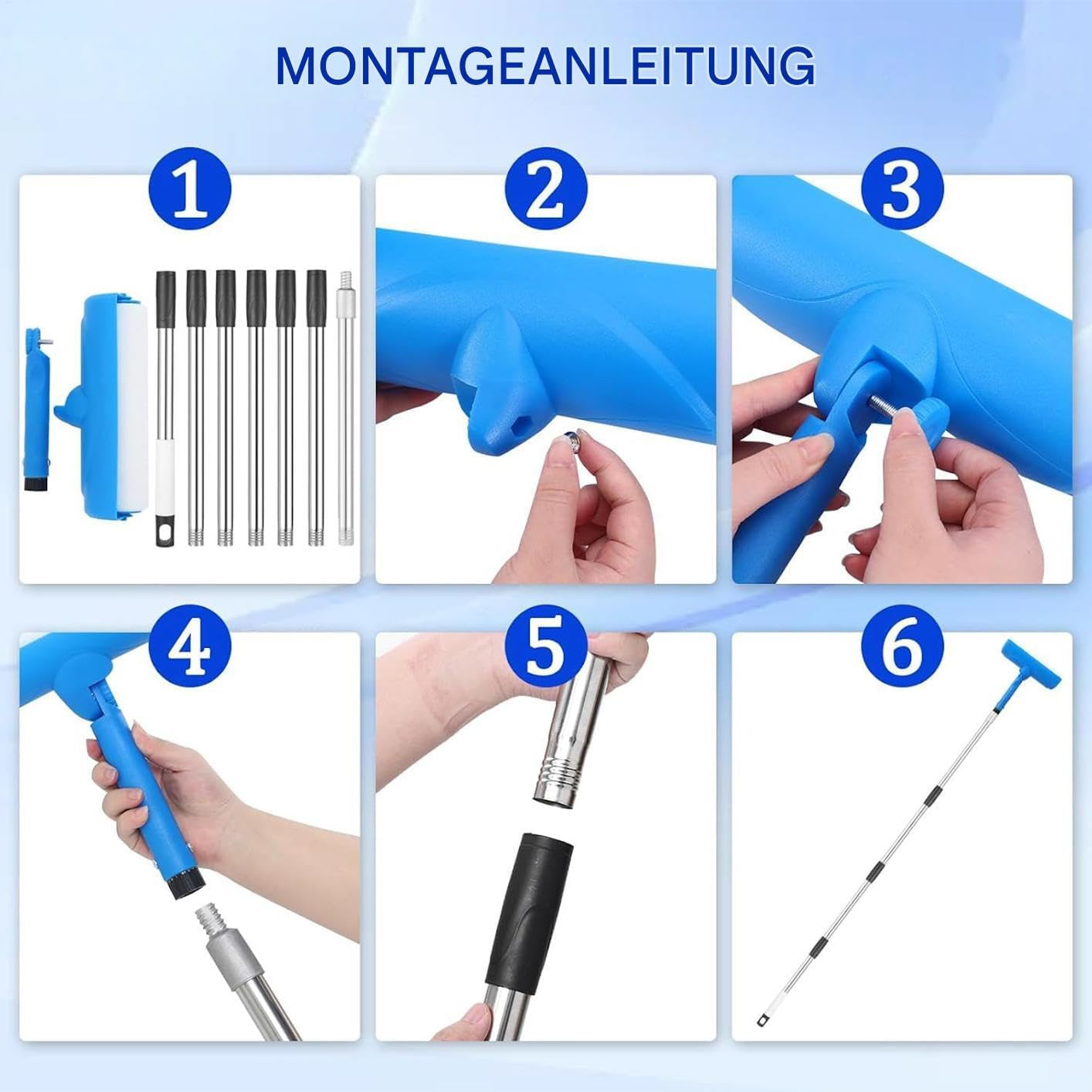 MONTAGEANLEITUNG

1

2

3

4

5

6