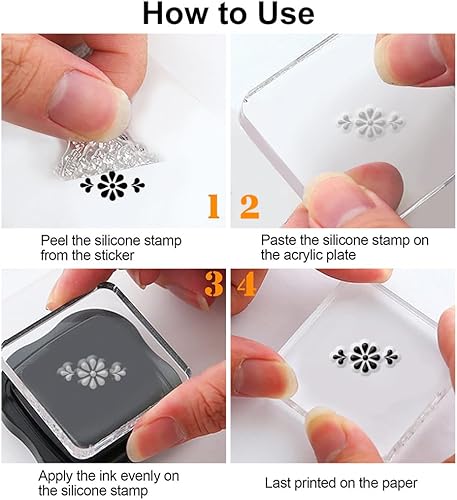 How to Use

1

Peel the silicone stamp from the sticker

2

Paste the silicone stamp on the acrylic plate

3

Apply the ink evenly on the silicone stamp

4

Last printed on the paper