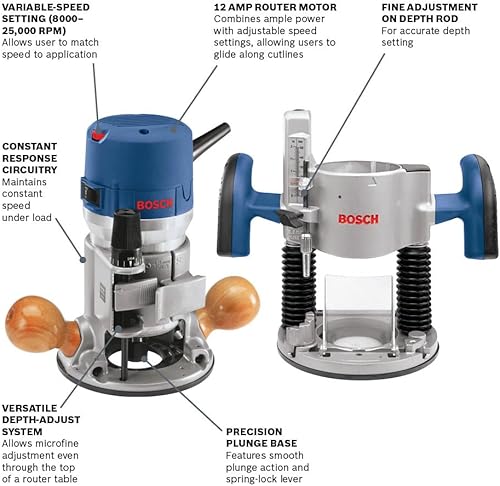 VARIABLE-SPEED SETTING (8000–25,000 RPM)
Allows user to match speed to application

12 AMP ROUTER MOTOR
Combines ample power with adjustable speed settings, allowing users to glide along cutlines

FINE ADJUSTMENT ON DEPTH ROD
For accurate depth setting

CONSTANT RESPONSE CIRCUITRY
Maintains constant speed under load

BOSCH

BOSCH

VERSATILE DEPTH-ADJUST SYSTEM
Allows microfine adjustment even through the top of a router table

PRECISION PLUNGE BASE
Features smooth plunge action and spring-lock lever