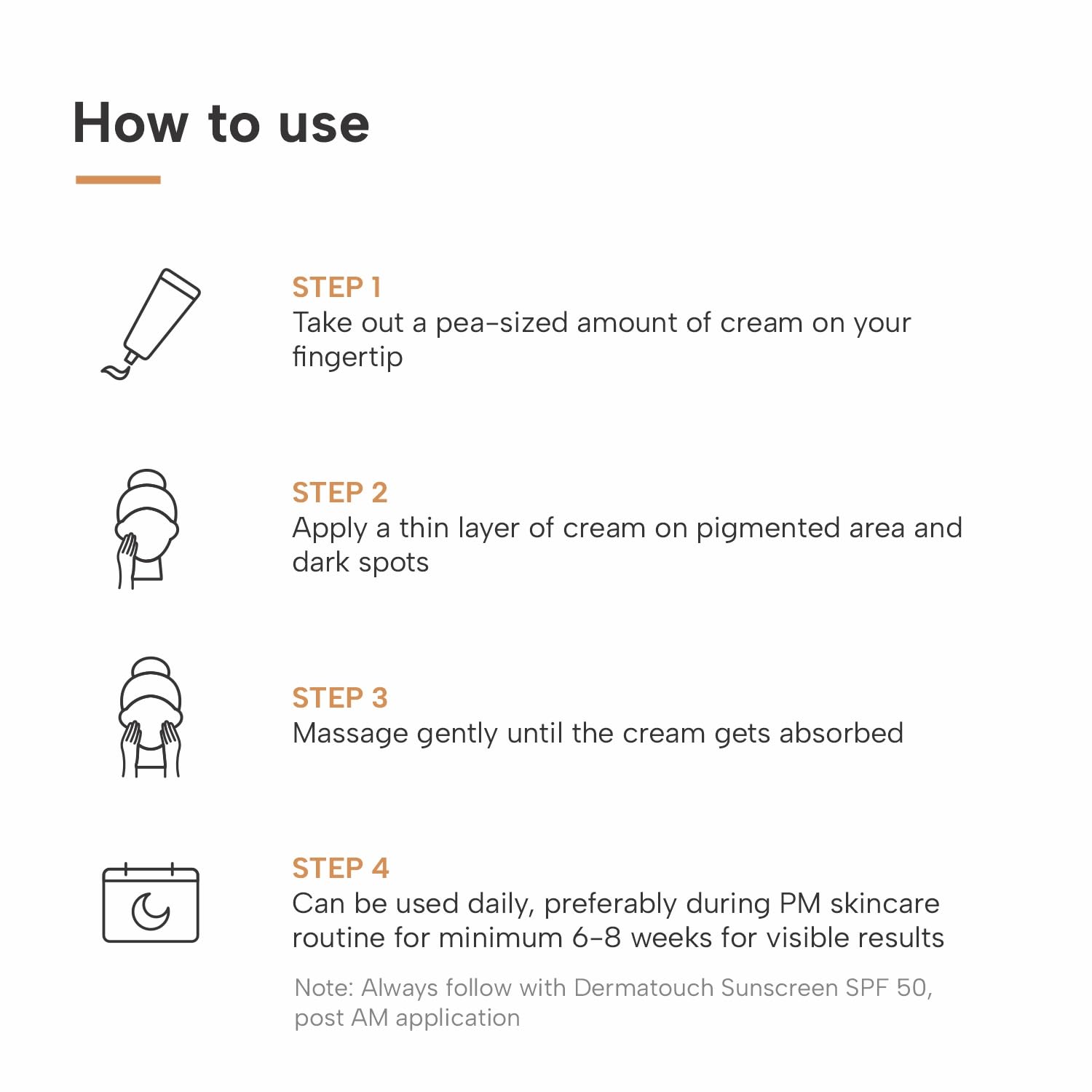 How to use

STEP 1
Take out a pea-sized amount of cream on your fingertip

STEP 2
Apply a thin layer of cream on pigmented area and dark spots

STEP 3
Massage gently until the cream gets absorbed

STEP 4
Can be used daily, preferably during PM skincare routine for minimum 6-8 weeks for visible results

Note: Always follow with Dermatouch Sunscreen SPF 50, post AM application