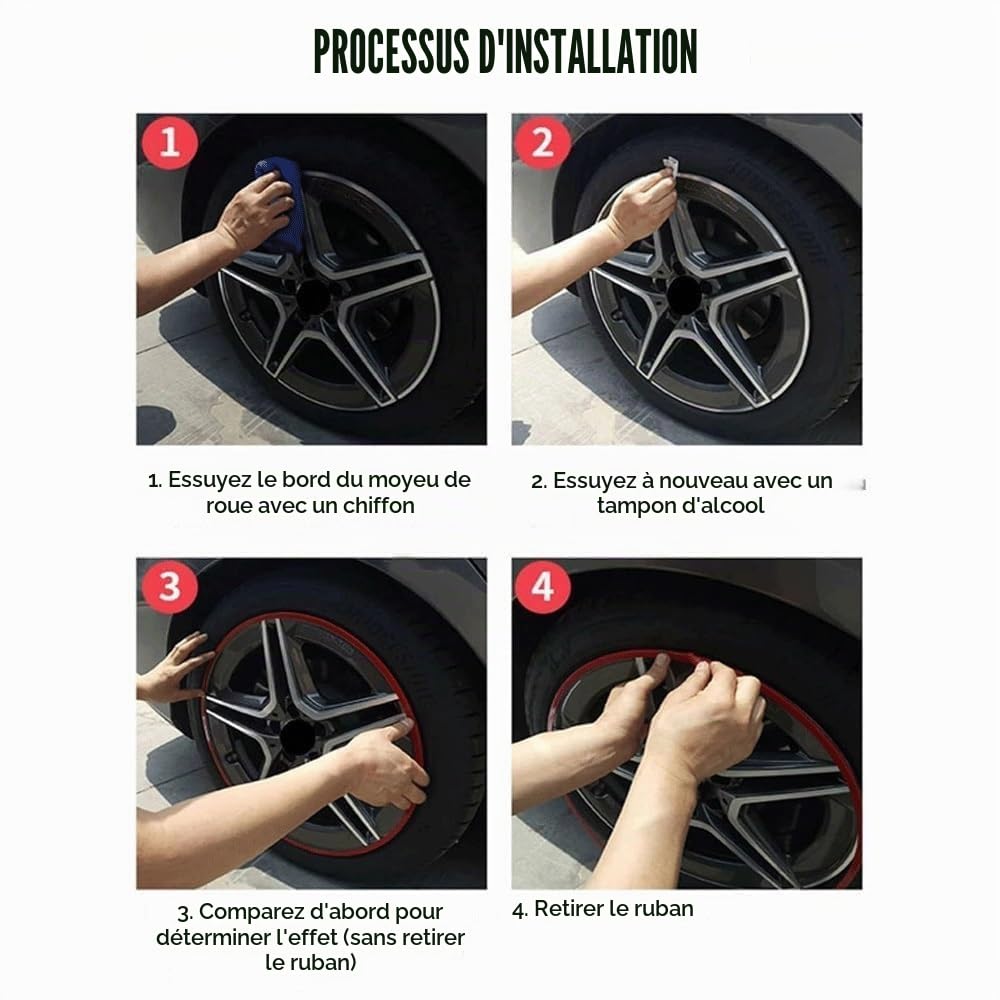 PROCESSUS D'INSTALLATION

1

2

1. Essuyez le bord du moyeu de roue avec un chiffon

2. Essuyez à nouveau avec un tampon d'alcool

3

4

3. Comparez d'abord pour déterminer l'effet (sans retirer le ruban)

4. Retirer le ruban