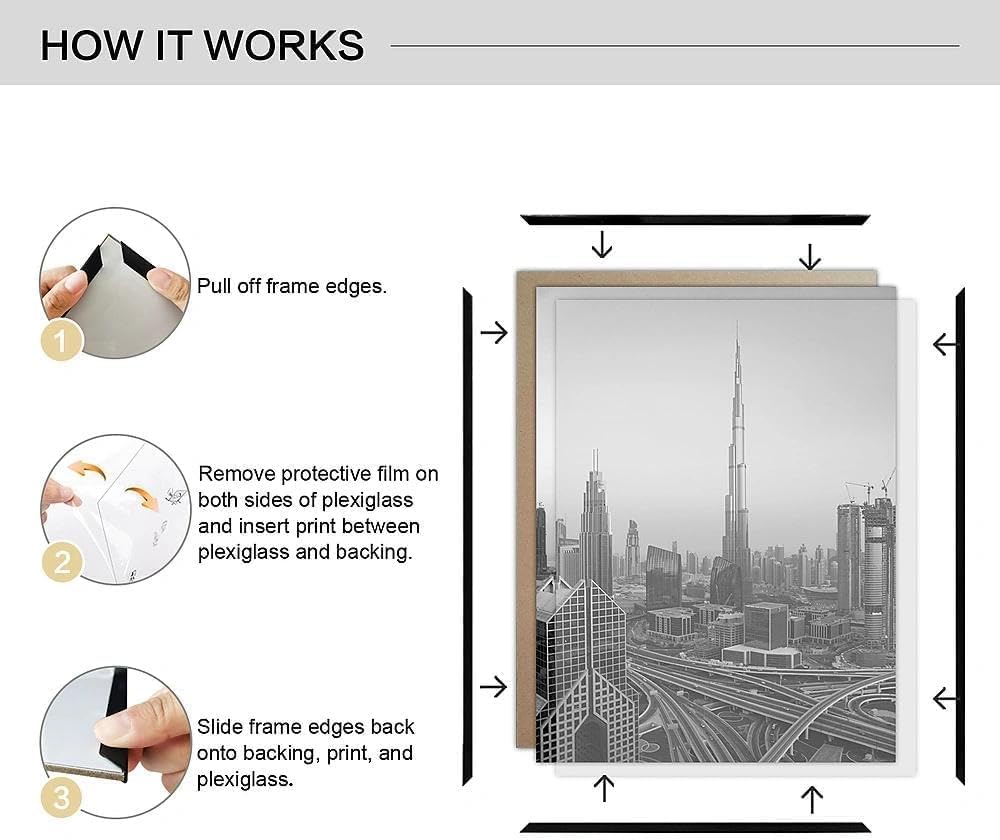 HOW IT WORKS

1
Pull off frame edges.

2
Remove protective film on both sides of plexiglass and insert print between plexiglass and backing.

3
Slide frame edges back onto backing, print, and plexiglass.