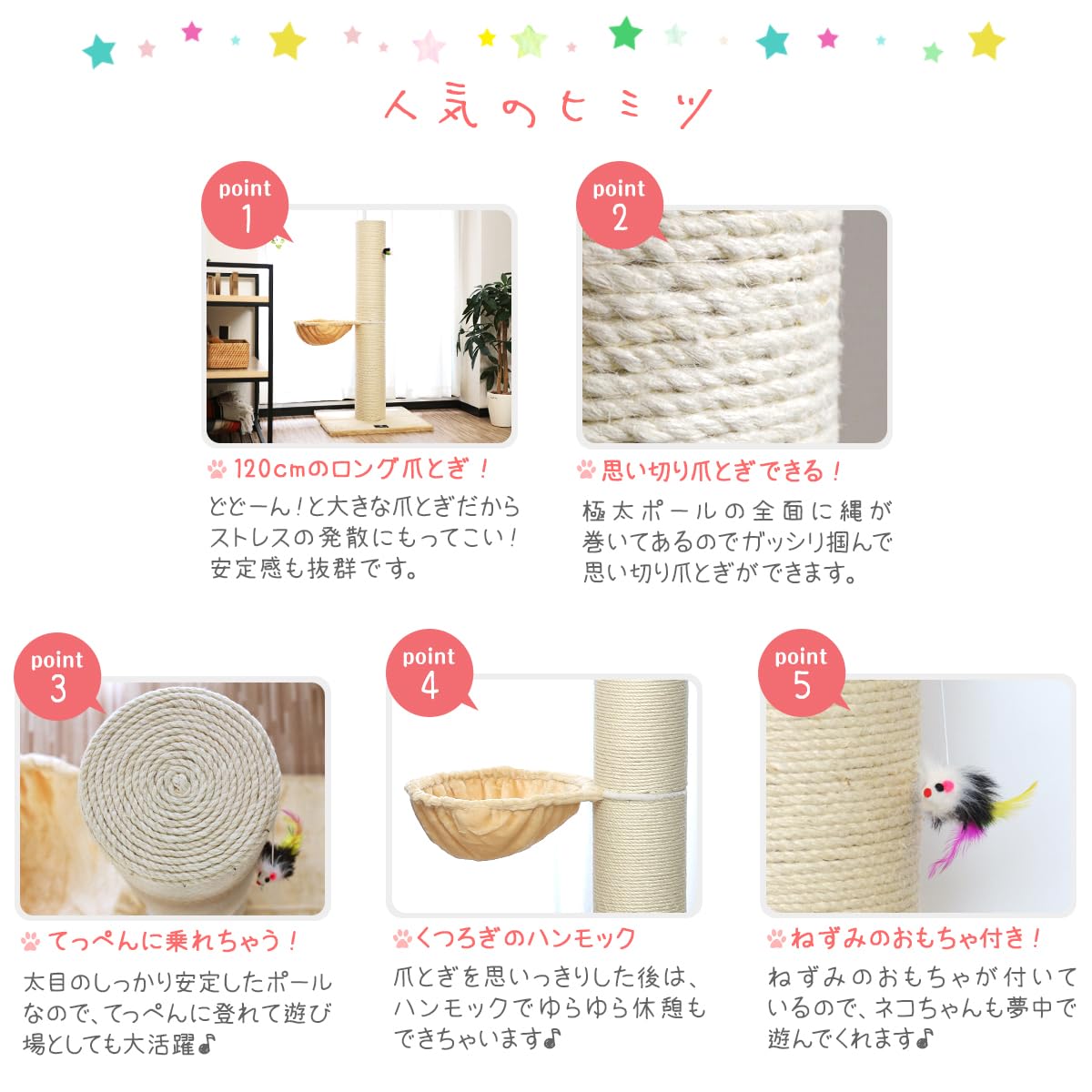 人気のヒミツ

point 1

120cmのロング爪とぎ！

どどーん！と大きな爪とぎだからストレスの発散にもってこい！安定感も抜群です。

point 2

思い切り爪とぎできる！

極太ポールの全面に縄が巻いてあるのでガッシリ掴んで思い切り爪とぎができます。

point 3

てっぺんに乗れちゃう！

太目のしっかり安定したポールなので、てっぺんに登れて遊び場としても大活躍♪

point 4

くつろぎのハンモック

爪とぎを思いっきりした後は、ハンモックでゆらゆら休憩もできちゃいます♪

point 5

ねずみのおもちゃ付き！

ねずみのおもちゃが付いているので、ネコちゃんも夢中で遊んでくれます♪