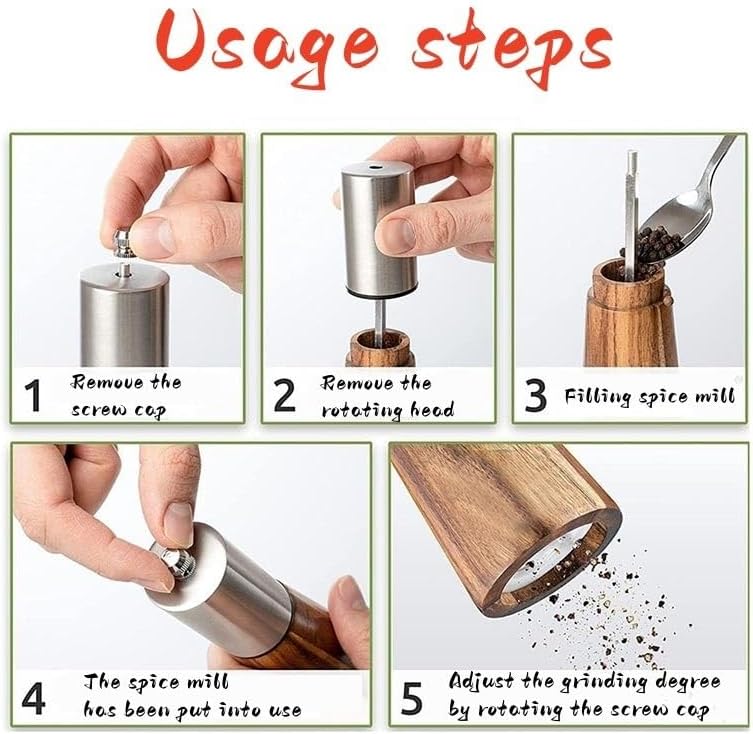 Usage steps

1 Remove the screw cap

2 Remove the rotating head

3 Filling spice mill

4 The spice mill has been put into use

5 Adjust the grinding degree by rotating the screw cap