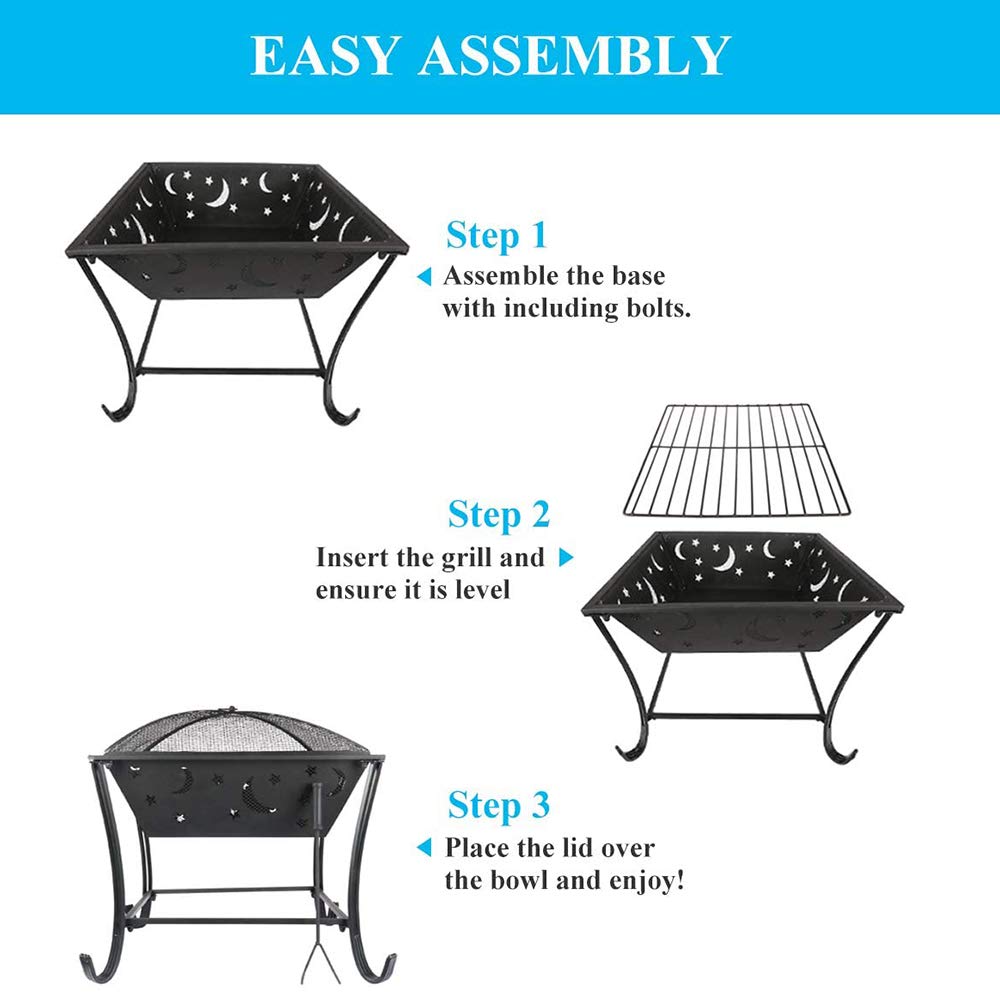 EASY ASSEMBLY

Step 1
Assemble the base with including bolts.

Step 2
Insert the grill and ensure it is level

Step 3
Place the lid over the bowl and enjoy!