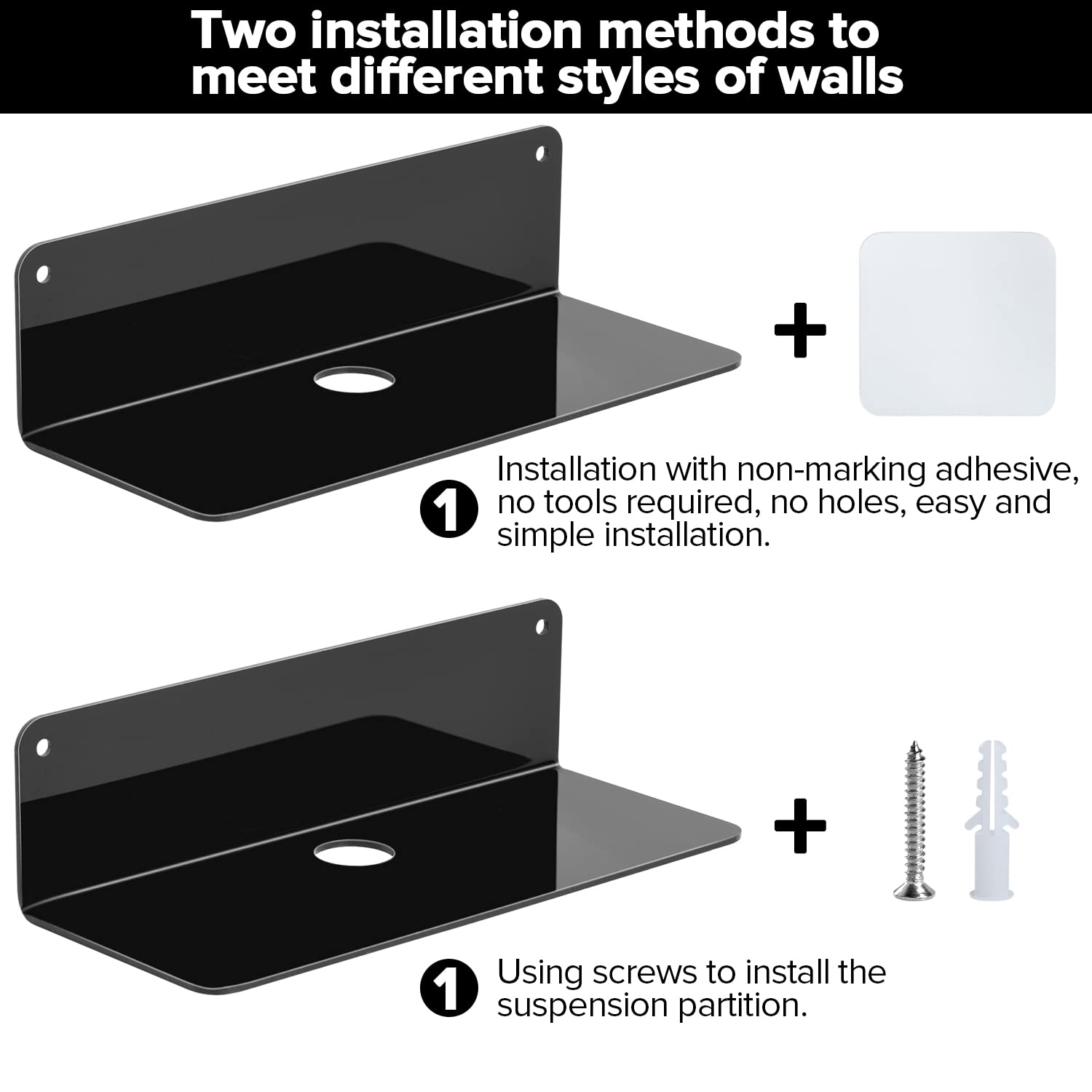 Two installation methods to meet different styles of walls

+

1 Installation with non-marking adhesive, no tools required, no holes, easy and simple installation.

+

1 Using screws to install the suspension partition.