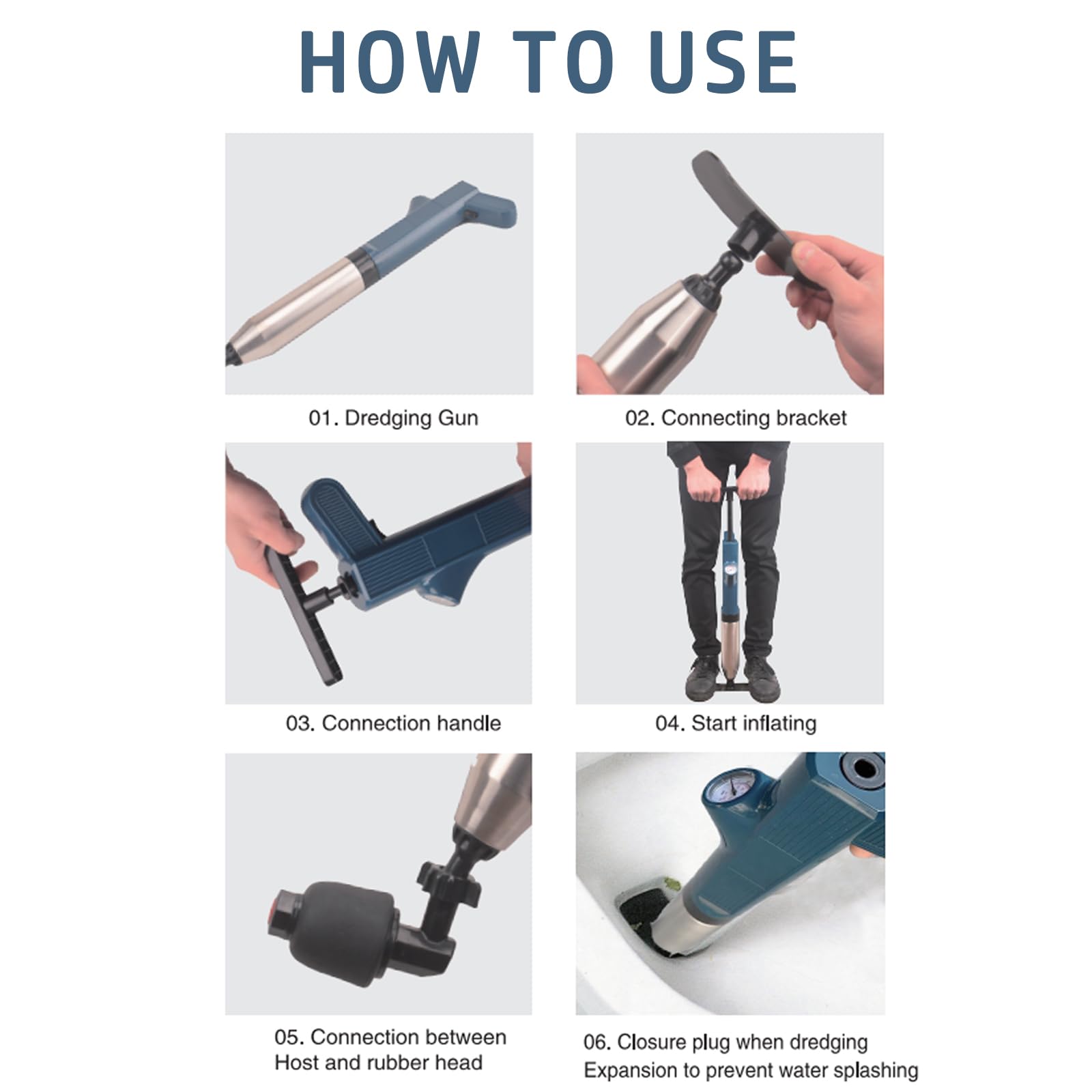 HOW TO USE

01. Dredging Gun

02. Connecting bracket

03. Connection handle

04. Start inflating

05. Connection between Host and rubber head

06. Closure plug when dredging Expansion to prevent water splashing