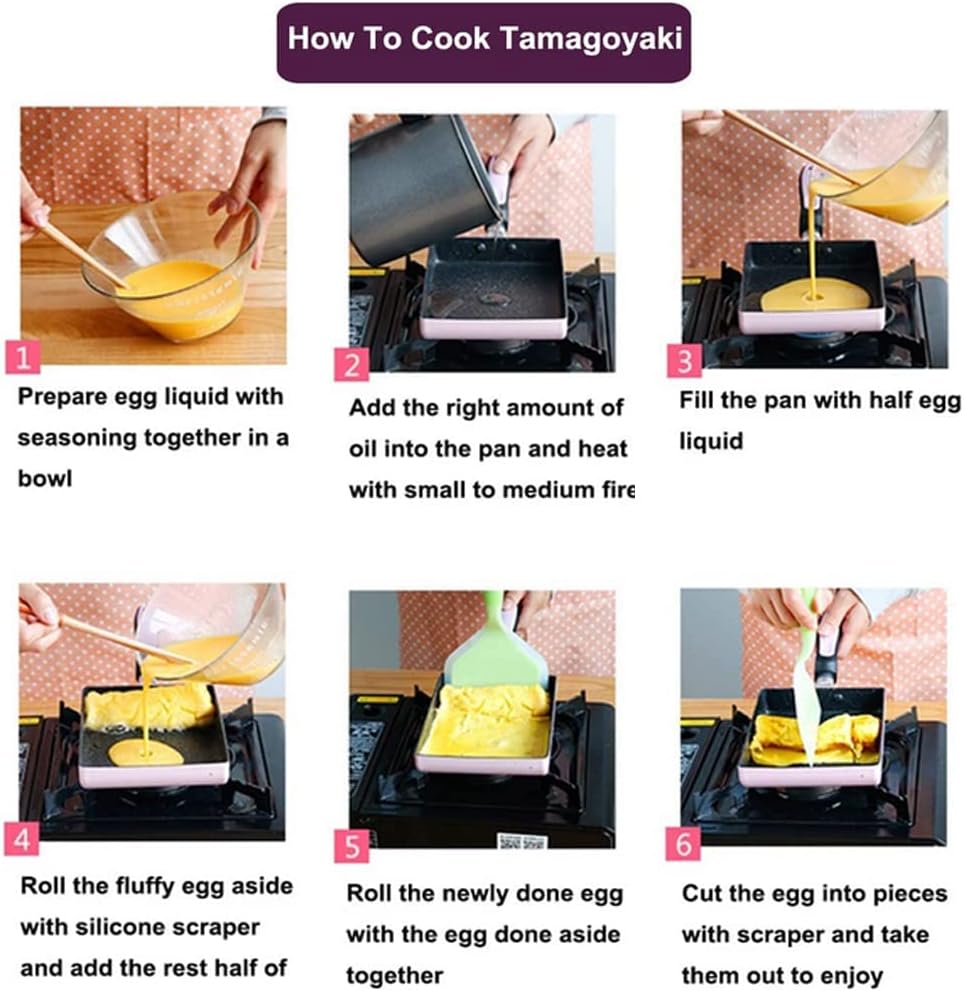 How To Cook Tamagoyaki

1
Prepare egg liquid with seasoning together in a bowl

2
Add the right amount of oil into the pan and heat with small to medium fire

3
Fill the pan with half egg liquid

4
Roll the fluffy egg aside with silicone scraper and add the rest half of

5
Roll the newly done egg with the egg done aside together

6
Cut the egg into pieces with scraper and take them out to enjoy