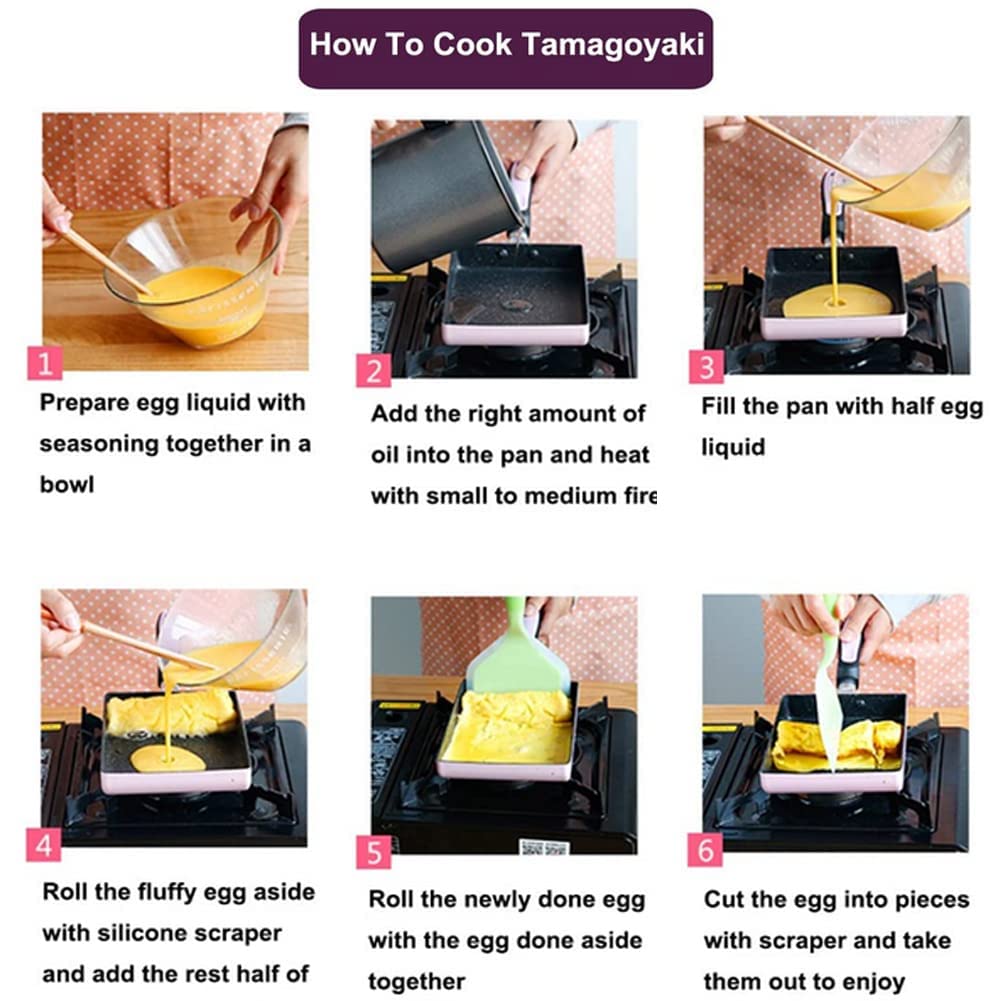 How To Cook Tamagoyaki

1

Prepare egg liquid with seasoning together in a bowl

2

Add the right amount of oil into the pan and heat with small to medium fire

3

Fill the pan with half egg liquid

4

Roll the fluffy egg aside with silicone scraper and add the rest half of

5

Roll the newly done egg with the egg done aside together

6

Cut the egg into pieces with scraper and take them out to enjoy