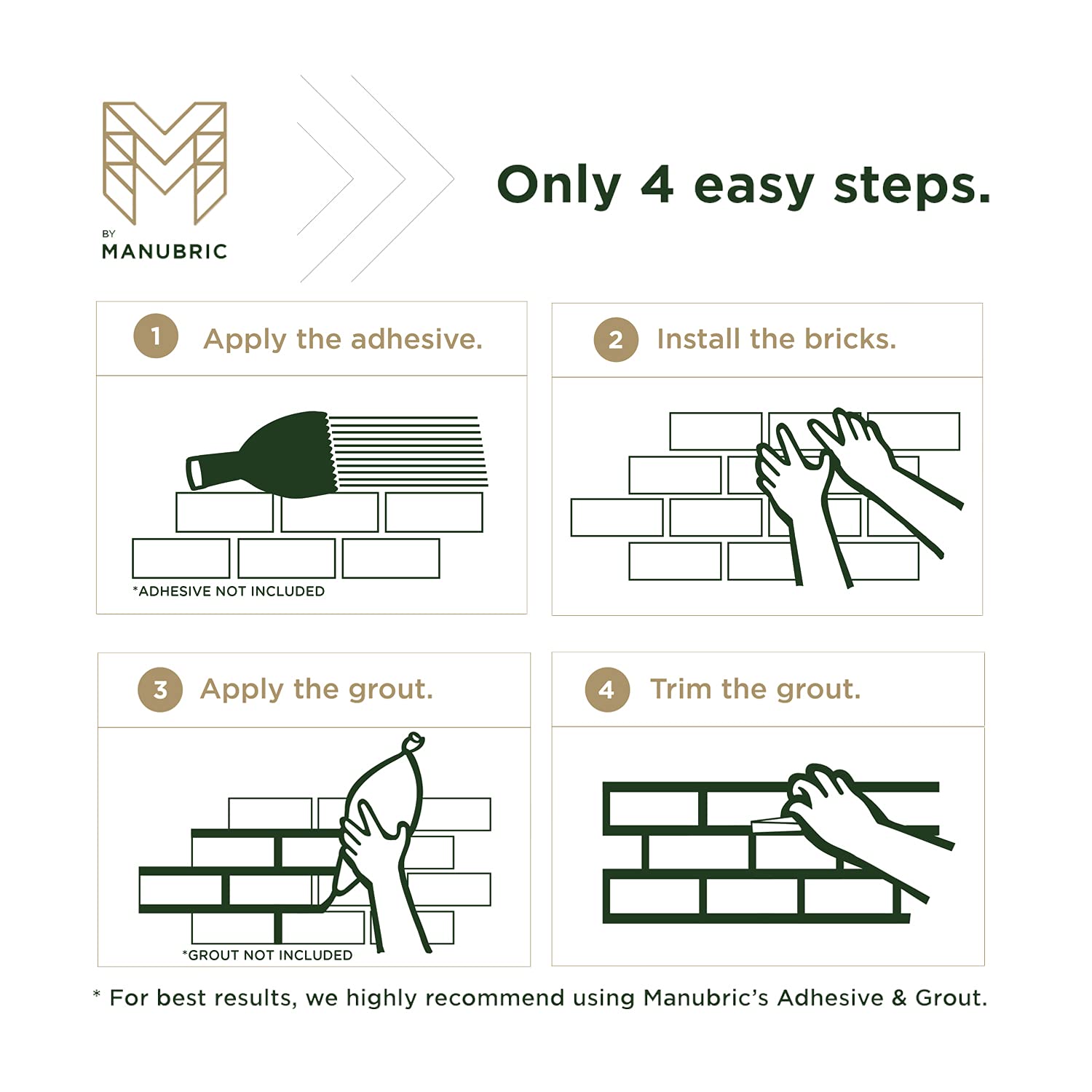 BY
MANUBRIC

Only 4 easy steps.

1 Apply the adhesive.

*ADHESIVE NOT INCLUDED

2 Install the bricks.

3 Apply the grout.

*GROUT NOT INCLUDED

4 Trim the grout.

* For best results, we highly recommend using Manubric's Adhesive & Grout.