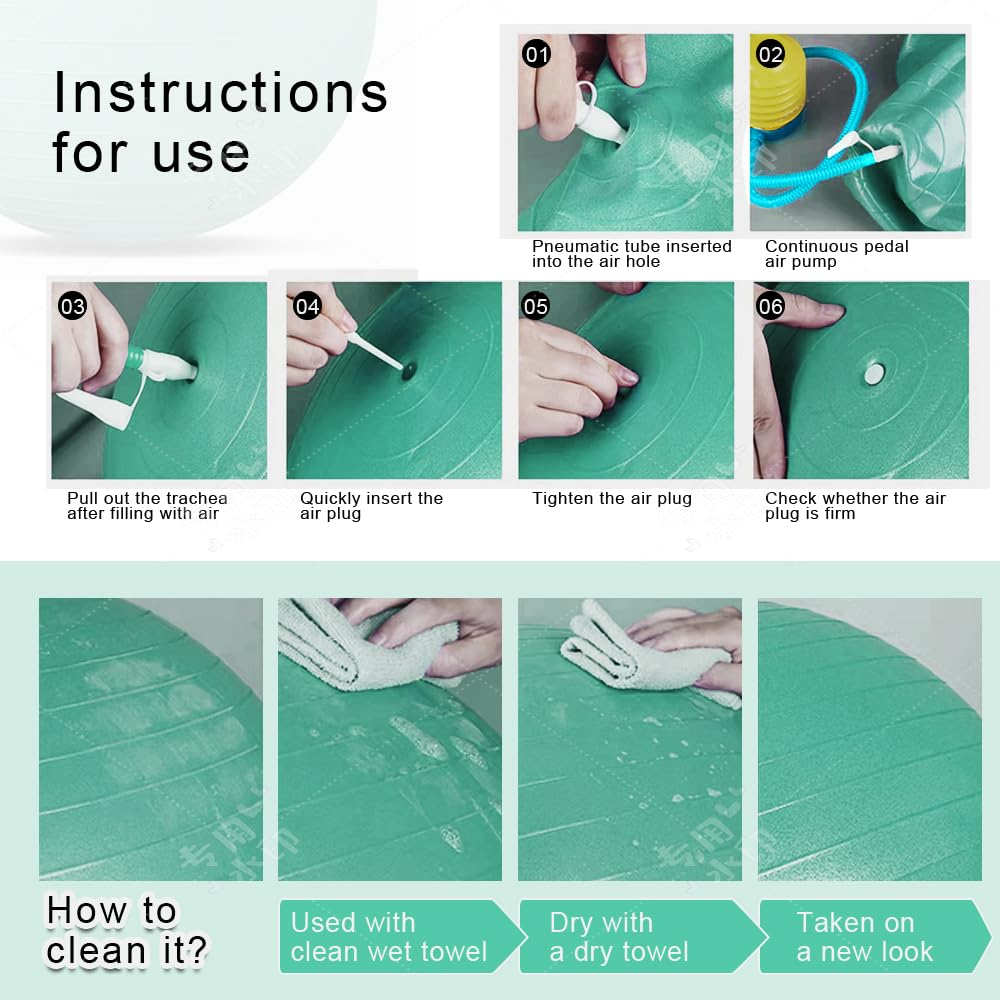 Instructions for use

01

Pneumatic tube inserted into the air hole

02

Continuous pedal air pump

03

Pull out the trachea after filling with air

04

Quickly insert the air plug

05

Tighten the air plug

06

Check whether the air plug is firm

How to clean it?

Used with clean wet towel

Dry with a dry towel

Taken on a new look