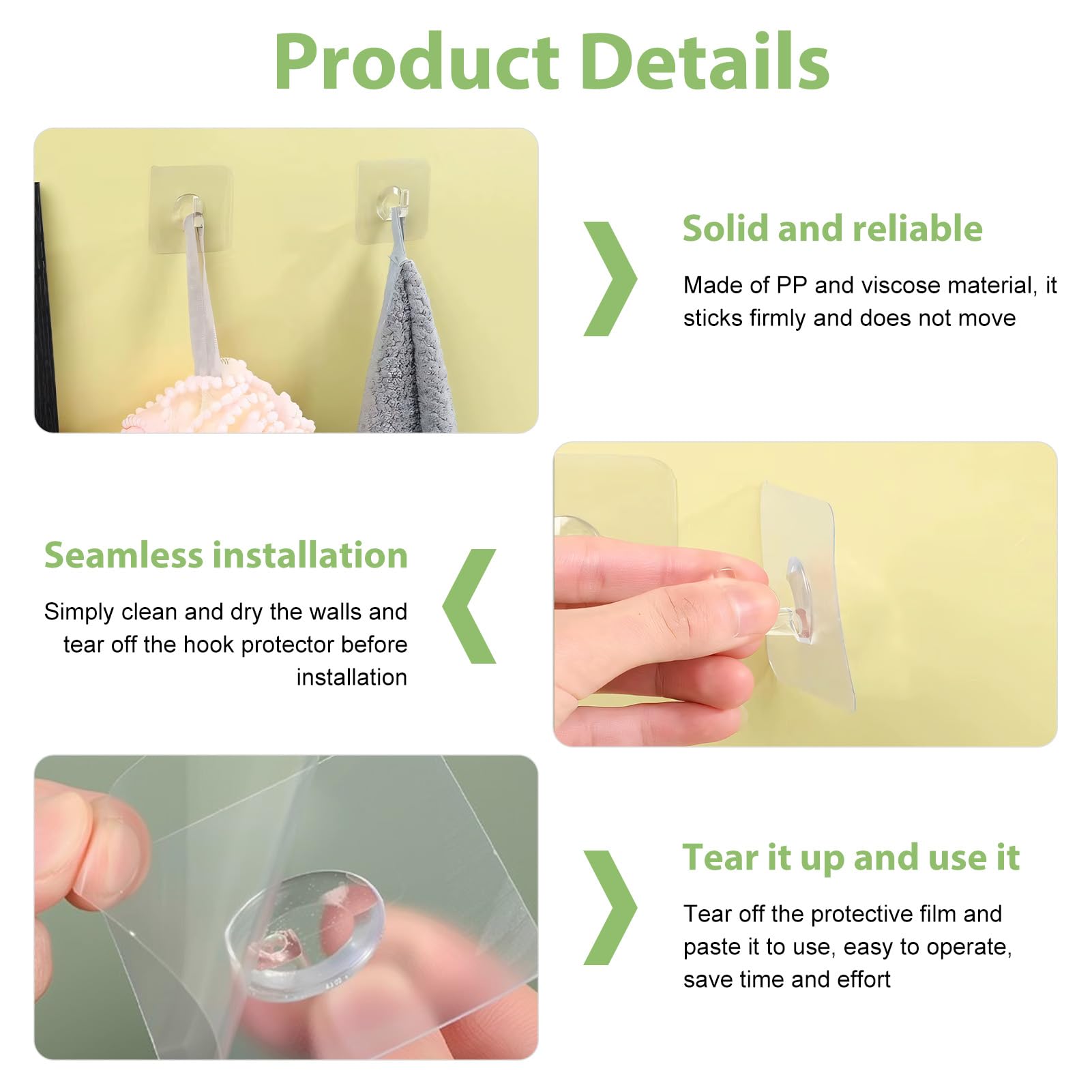 Product Details

Solid and reliable

Made of PP and viscose material, it sticks firmly and does not move

Seamless installation

Simply clean and dry the walls and tear off the hook protector before installation

Tear it up and use it

Tear off the protective film and paste it to use, easy to operate, save time and effort