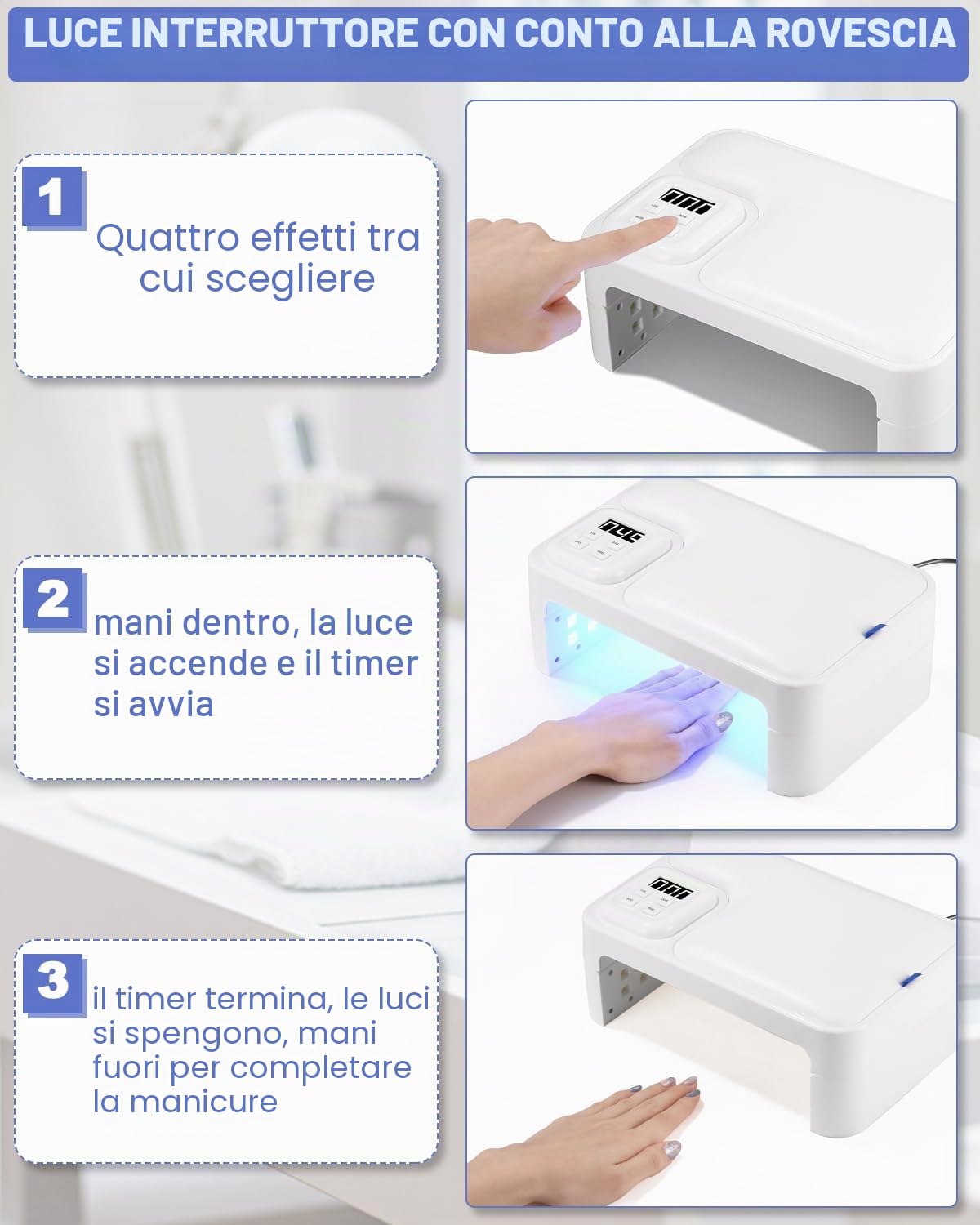 LUCE INTERRUTTORE CON CONTO ALLA ROVESCIA

1
Quattro effetti tra cui scegliere

2
mani dentro, la luce si accende e il timer si avvia

3
il timer termina, le luci si spengono, mani fuori per completare la manicure