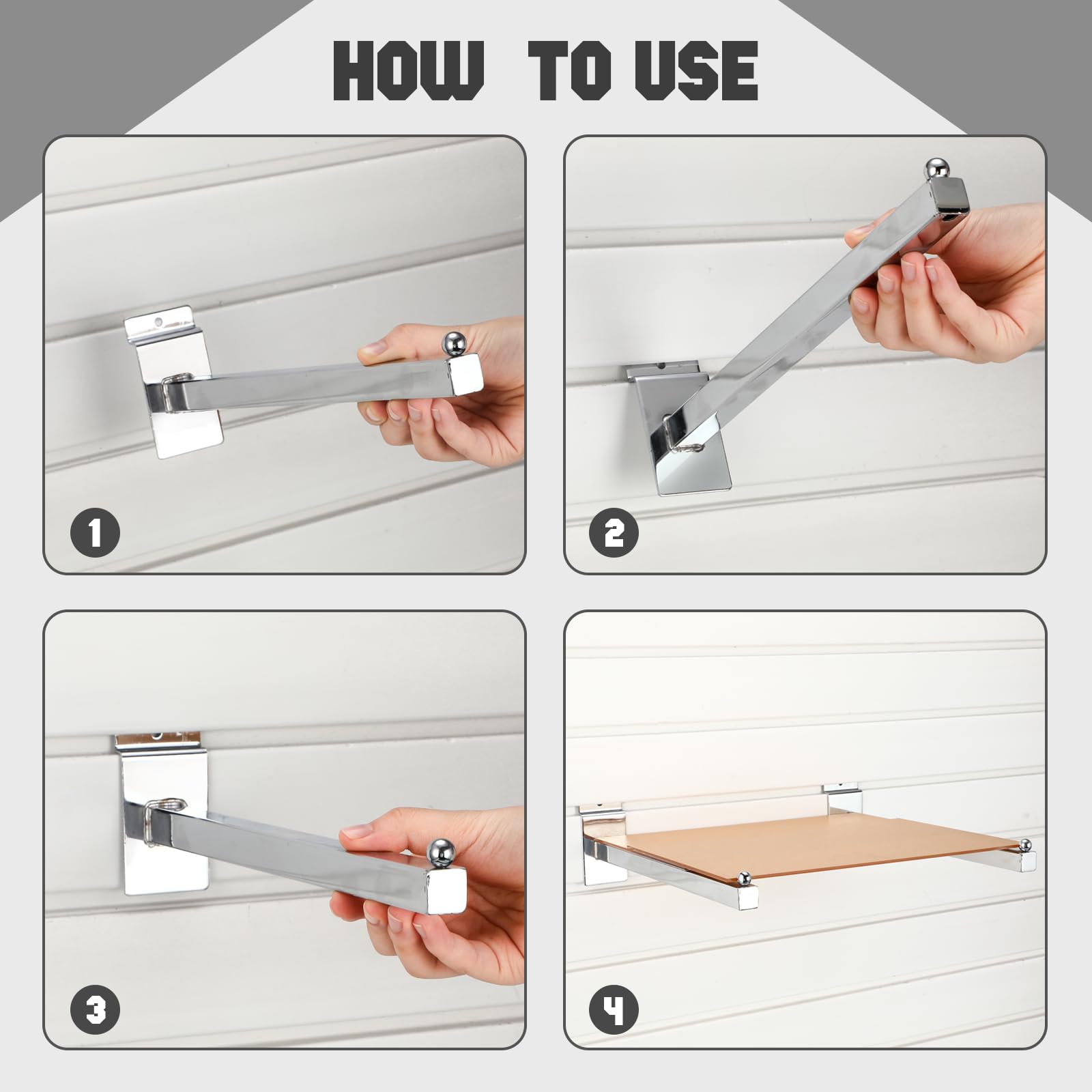 HOW TO USE

1

2

3

4