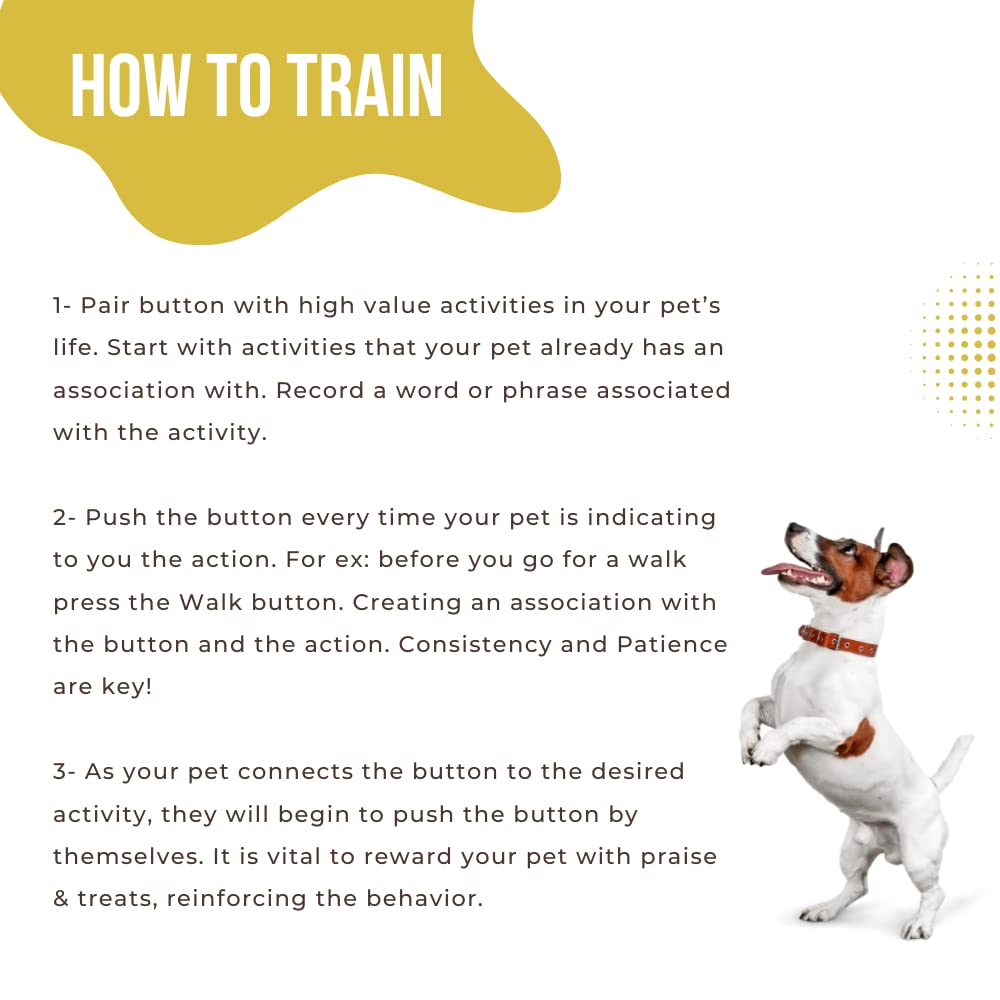 HOW TO TRAIN

1- Pair button with high value activities in your pet's life. Start with activities that your pet already has an association with. Record a word or phrase associated with the activity.

2- Push the button every time your pet is indicating to you the action. For ex: before you go for a walk press the Walk button. Creating an association with the button and the action. Consistency and Patience are key!

3- As your pet connects the button to the desired activity, they will begin to push the button by themselves. It is vital to reward your pet with praise & treats, reinforcing the behavior.