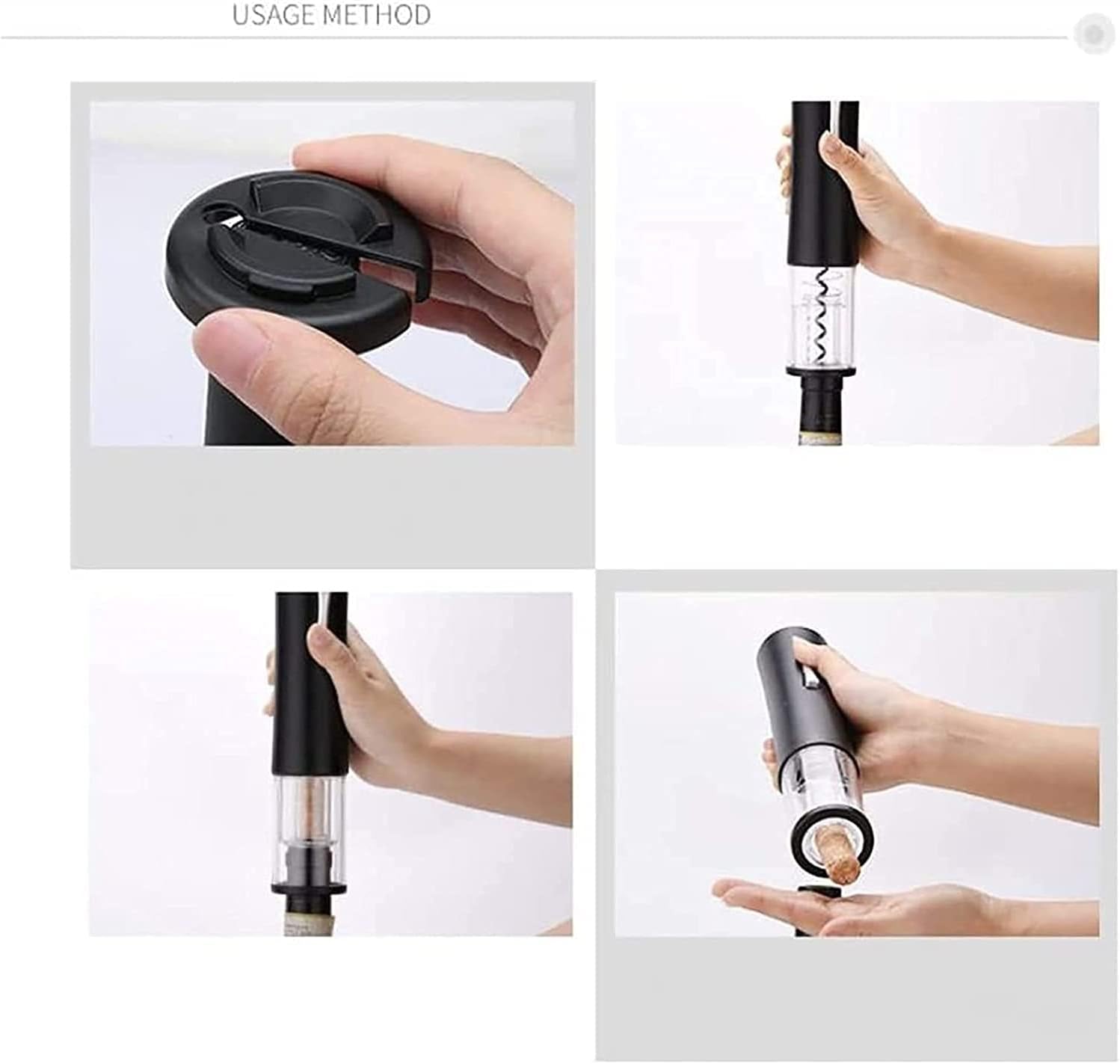 USAGE METHOD