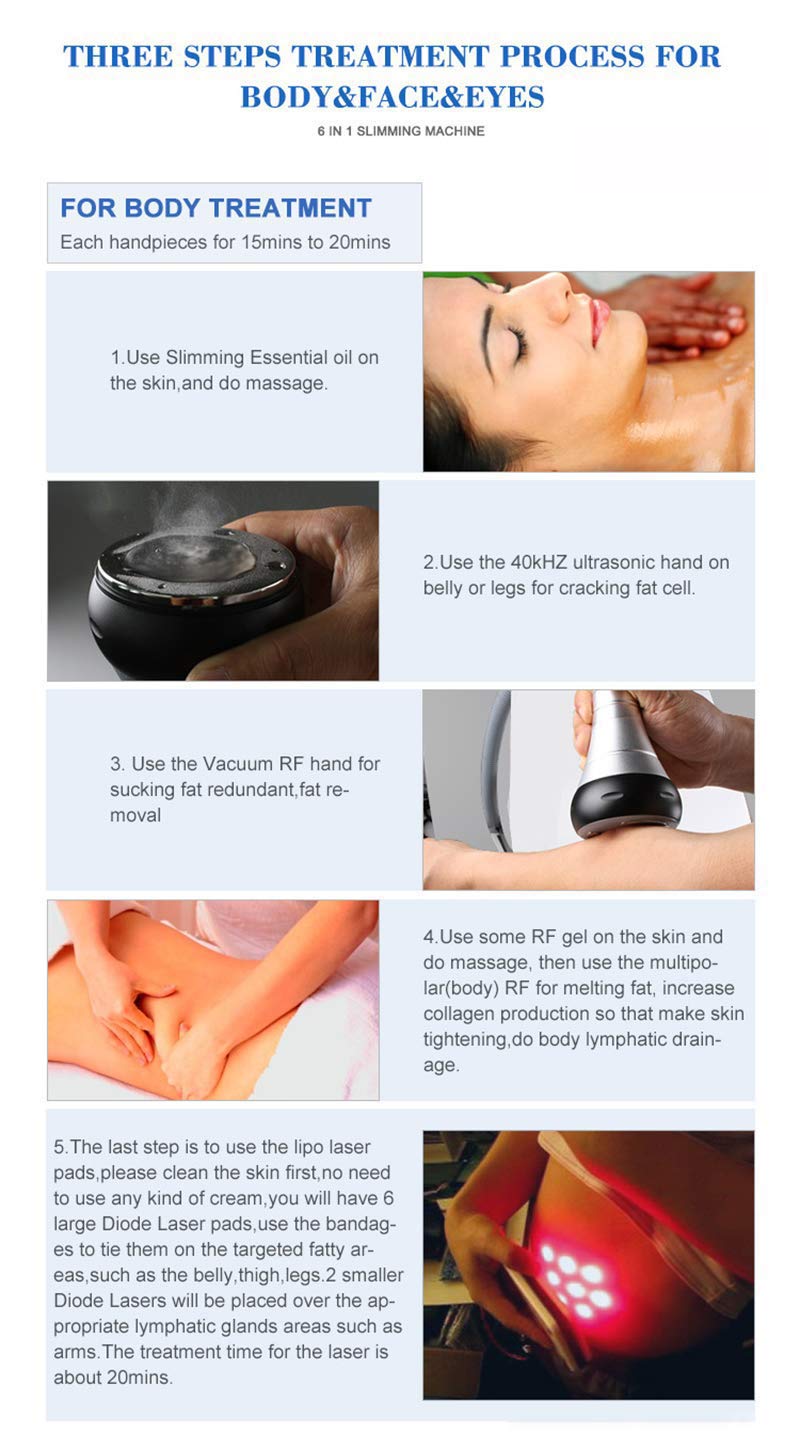 THREE STEPS TREATMENT PROCESS FOR BODY&FACE&EYES

6 IN 1 SLIMMING MACHINE

FOR BODY TREATMENT
Each handpieces for 15mins to 20mins

1.Use Slimming Essential oil on the skin,and do massage.

2.Use the 40kHZ ultrasonic hand on belly or legs for cracking fat cell.

3. Use the Vacuum RF hand for sucking fat redundant,fat removal

4.Use some RF gel on the skin and do massage, then use the multipolar(body) RF for melting fat, increase collagen production so that make skin tightening,do body lymphatic drainage.

5.The last step is to use the lipo laser pads,please clean the skin first,no need to use any kind of cream,you will have 6 large Diode Laser pads,use the bandages to tie them on the targeted fatty areas,such as the belly,thigh,legs.2 smaller Diode Lasers will be placed over the appropriate lymphatic glands areas such as arms.The treatment time for the laser is about 20mins.