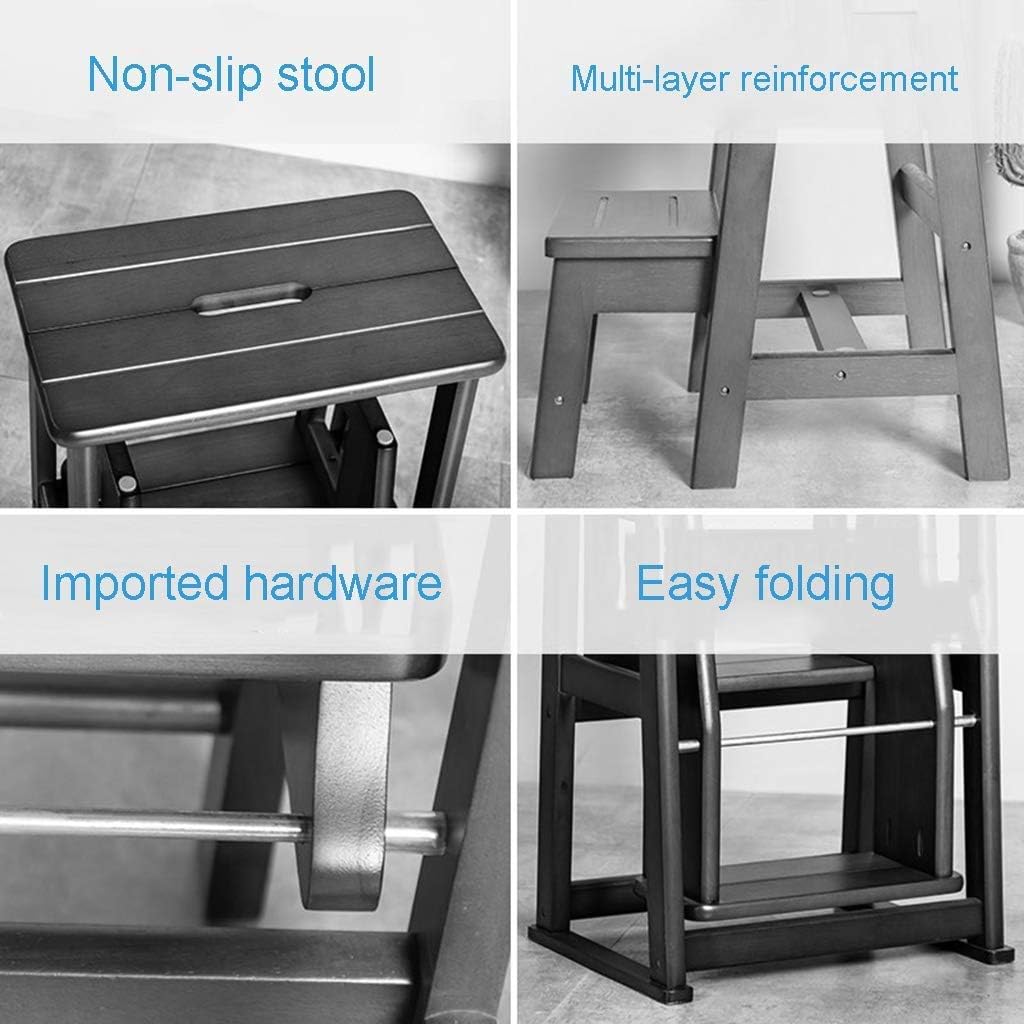 Non-slip stool

Multi-layer reinforcement

Imported hardware

Easy folding