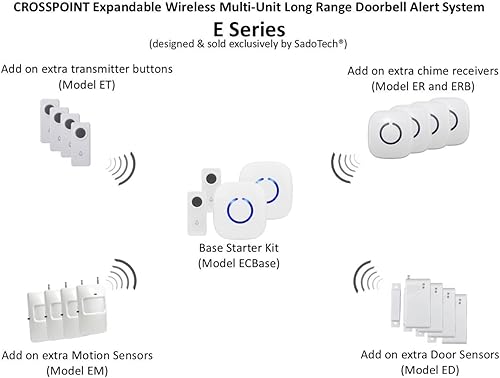 CROSSPOINT Expandable Wireless Multi-Unit Long Range Doorbell Alert System
E Series
(designed & sold exclusively by SadoTech®)

Add on extra transmitter buttons
(Model ET)

Add on extra chime receivers
(Model ER and ERB)

Base Starter Kit
(Model ECBase)

Add on extra Motion Sensors
(Model EM)

Add on extra Door Sensors
(Model ED)