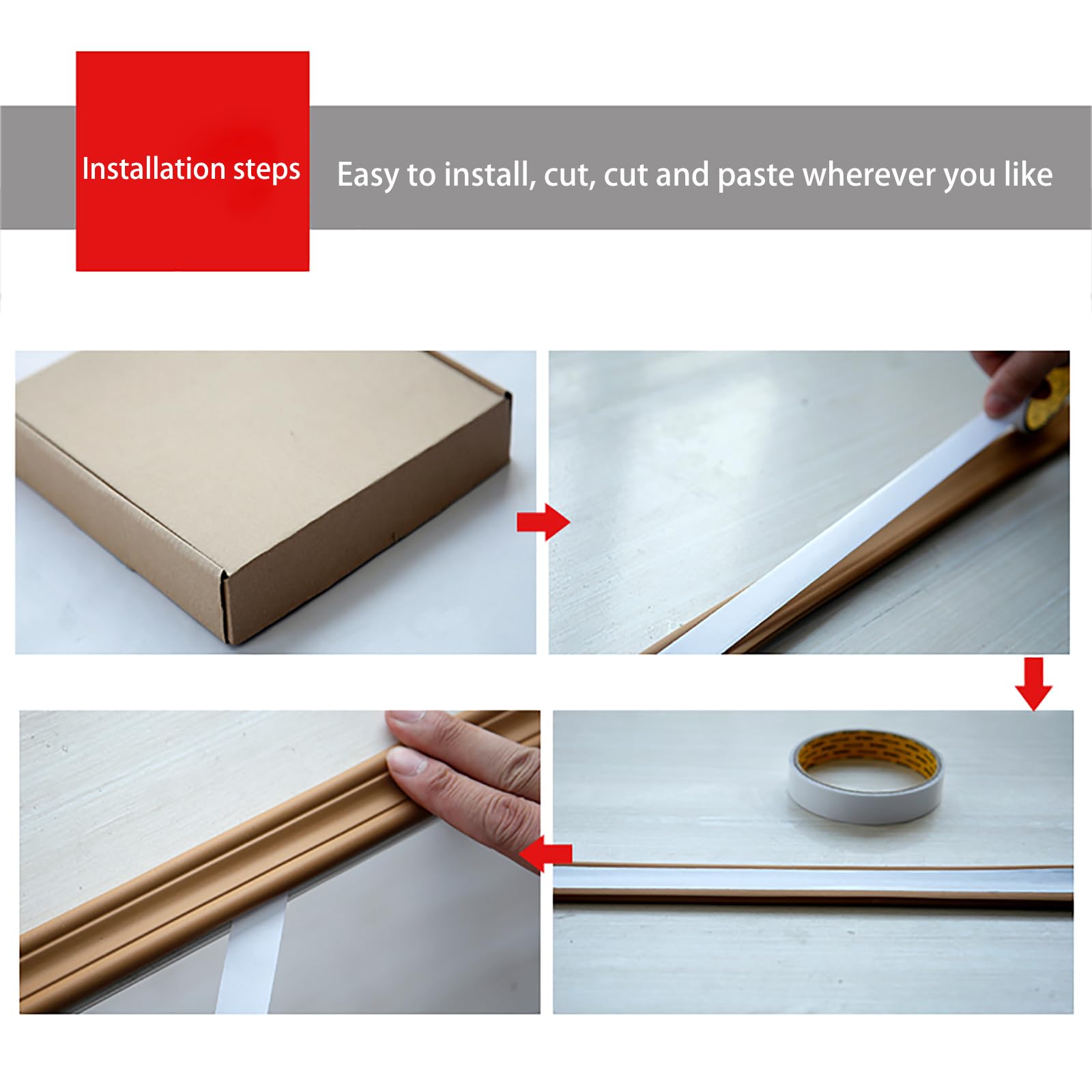 Installation steps

Easy to install, cut, cut and paste wherever you like