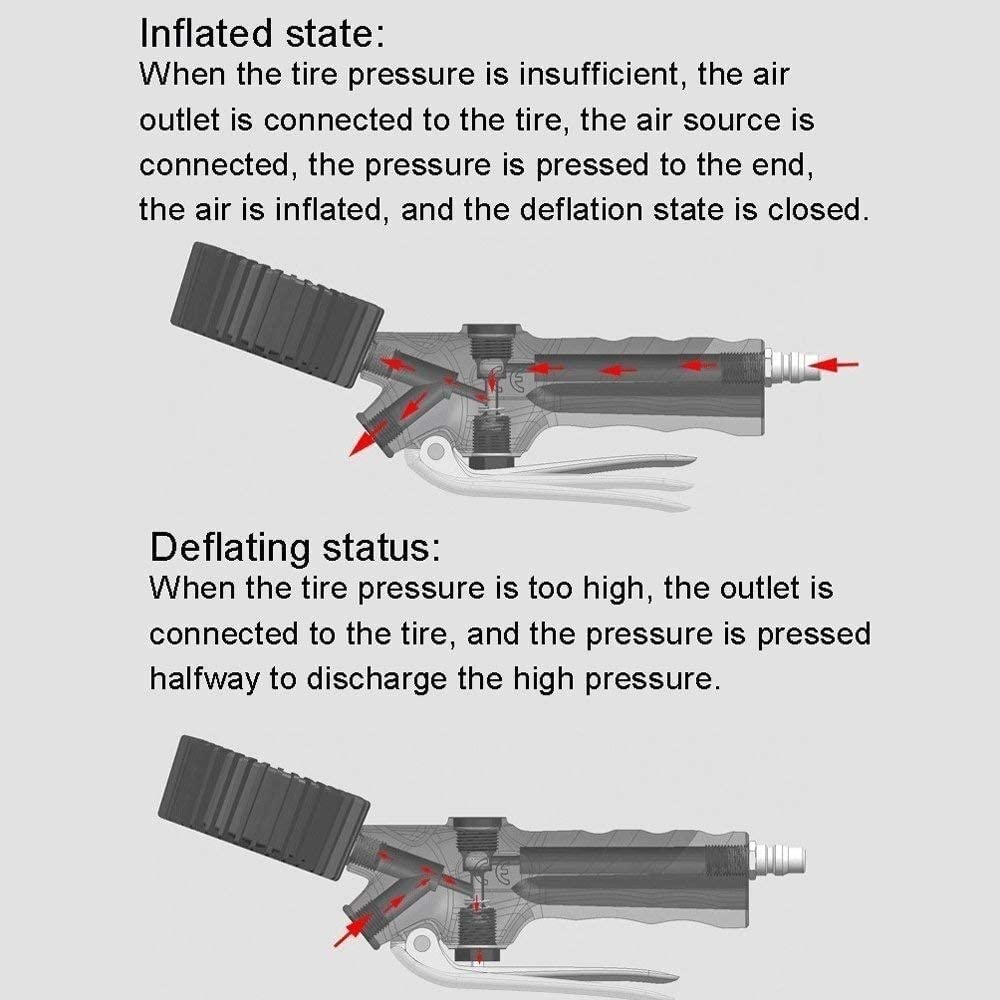 Inflated state:
When the tire pressure is insufficient, the air outlet is connected to the tire, the air source is connected, the pressure is pressed to the end, the air is inflated, and the deflation state is closed.

Deflating status:
When the tire pressure is too high, the outlet is connected to the tire, and the pressure is pressed halfway to discharge the high pressure.