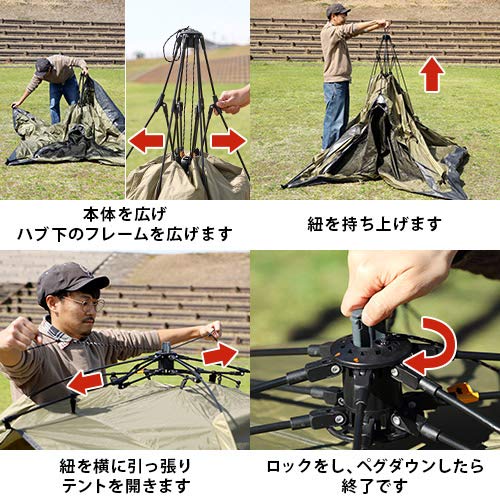 本体を広げ
ハブ下のフレームを広げます

紐を持ち上げます

紐を横に引っ張り
テントを開きます

ロックをし、ペグダウンしたら
終了です