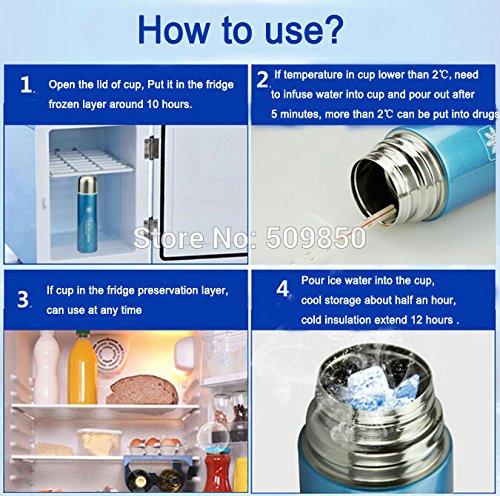 How to use?

1. Open the lid of cup, Put it in the fridge frozen layer around 10 hours.

2. If temperature in cup lower than 2℃, need to infuse water into cup and pour out after 5 minutes, more than 2℃ can be put into drugs

Store No: 509850

3. If cup in the fridge preservation layer, can use at any time

4. Pour ice water into the cup, cool storage about half an hour, cold insulation extend 12 hours .