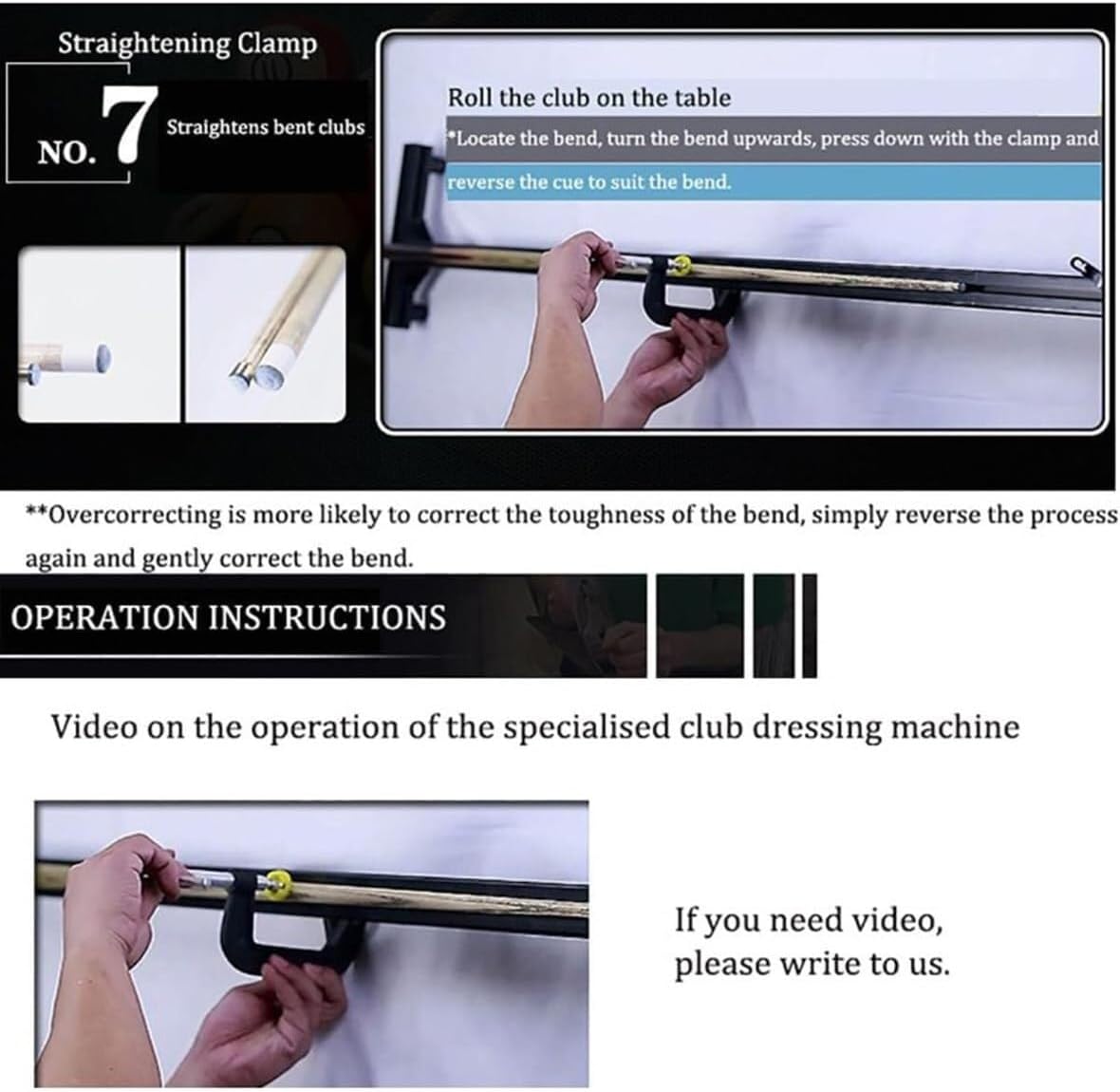 Straightening Clamp

NO. 7

Straightens bent clubs

Roll the club on the table

*Locate the bend, turn the bend upwards, press down with the clamp and reverse the cue to suit the bend.

**Overcorrecting is more likely to correct the toughness of the bend, simply reverse the process again and gently correct the bend.

OPERATION INSTRUCTIONS

Video on the operation of the specialised club dressing machine

If you need video, please write to us.