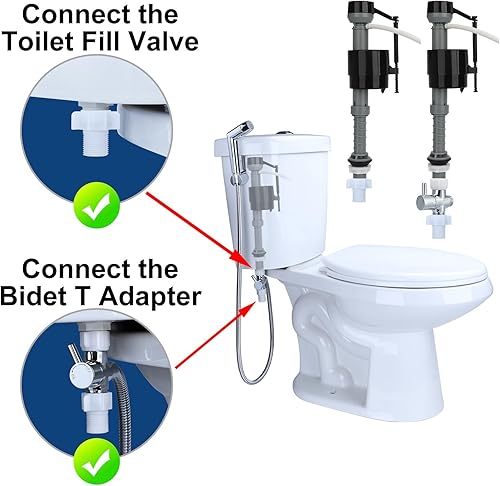 Connect the Toilet Fill Valve

Connect the Bidet T Adapter