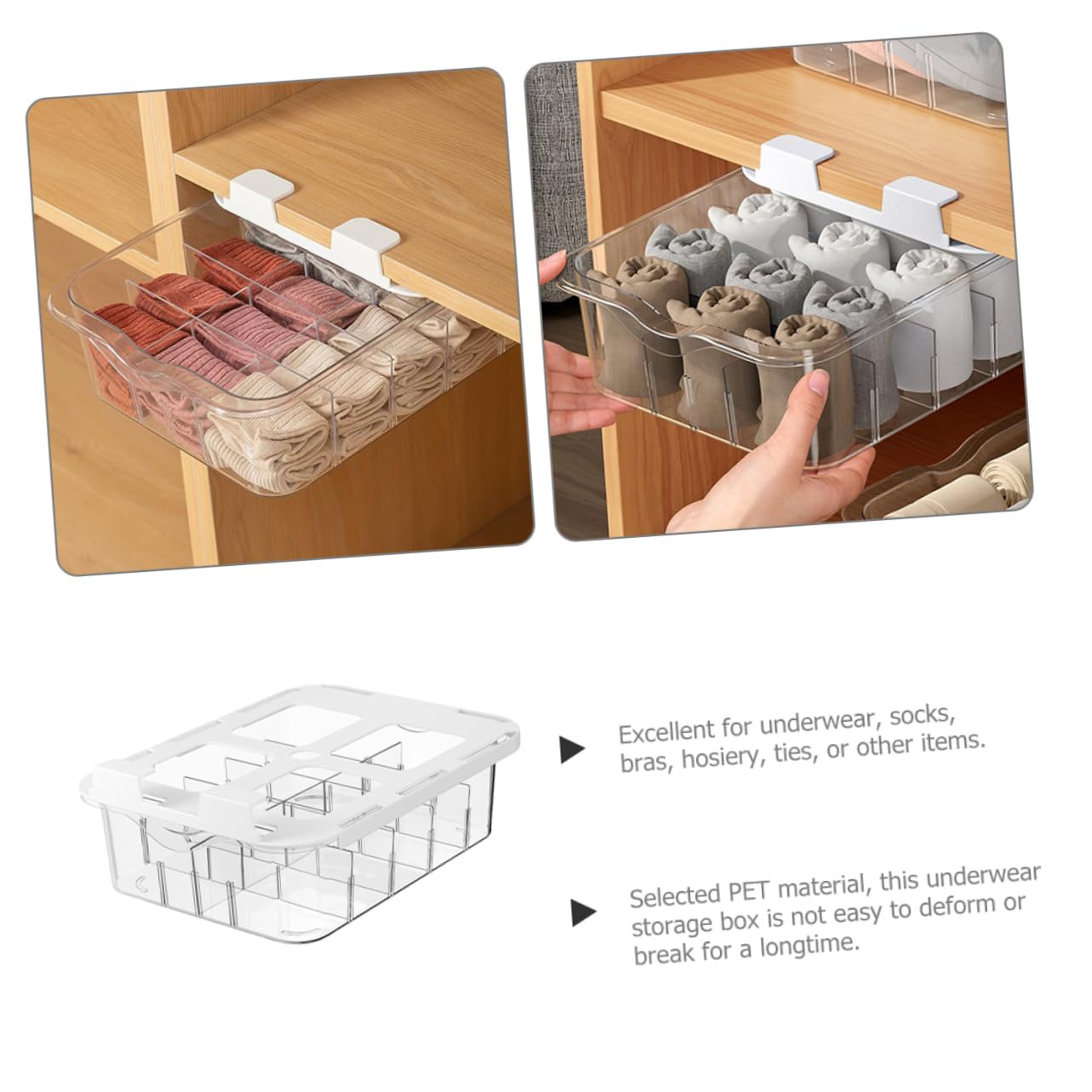 Excellent for underwear, socks, bras, hosiery, ties, or other items.

Selected PET material, this underwear storage box is not easy to deform or break for a longtime.