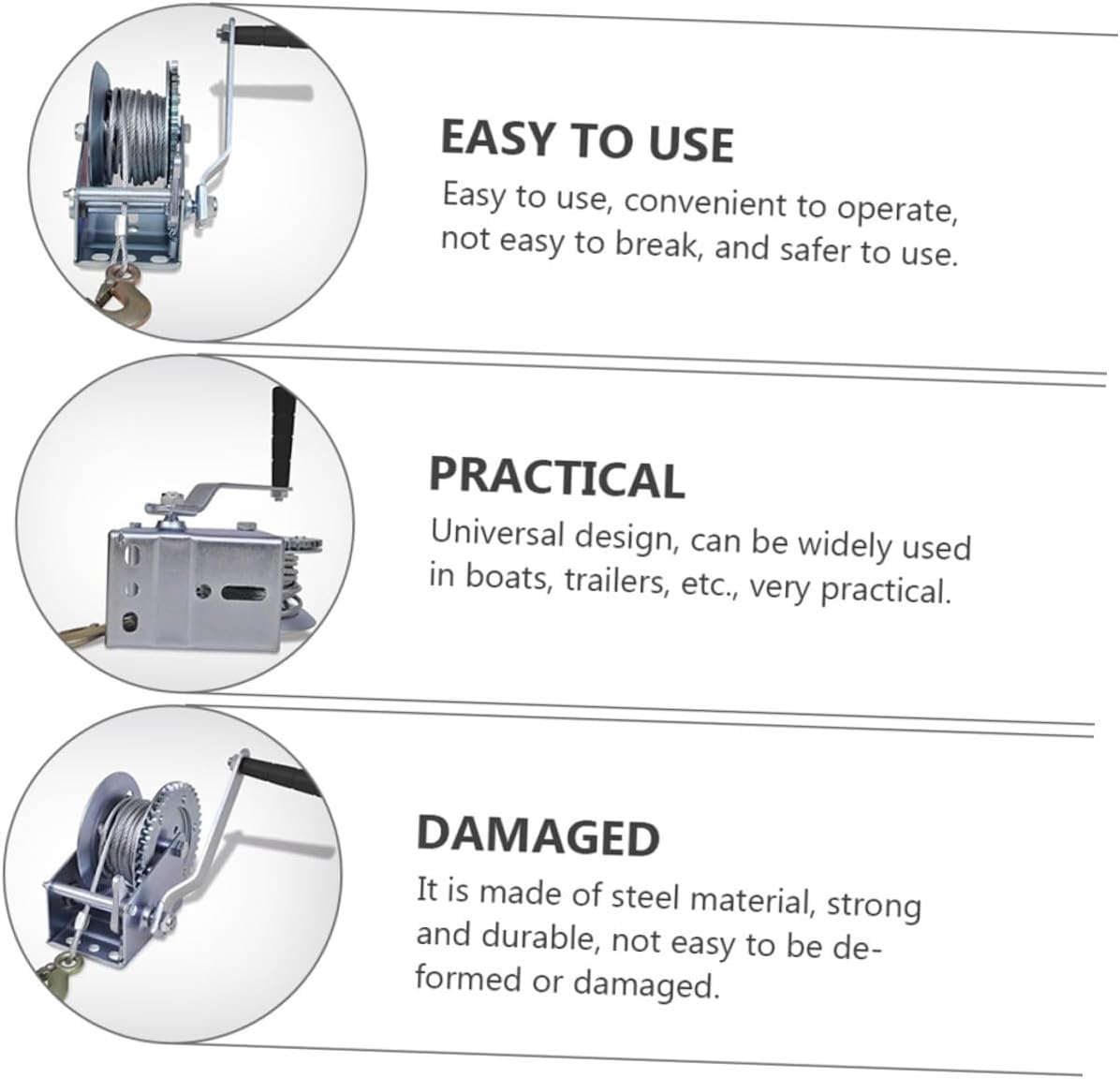 EASY TO USE

Easy to use, convenient to operate, not easy to break, and safer to use.

PRACTICAL

Universal design, can be widely used in boats, trailers, etc., very practical.

DAMAGED

It is made of steel material, strong and durable, not easy to be deformed or damaged.