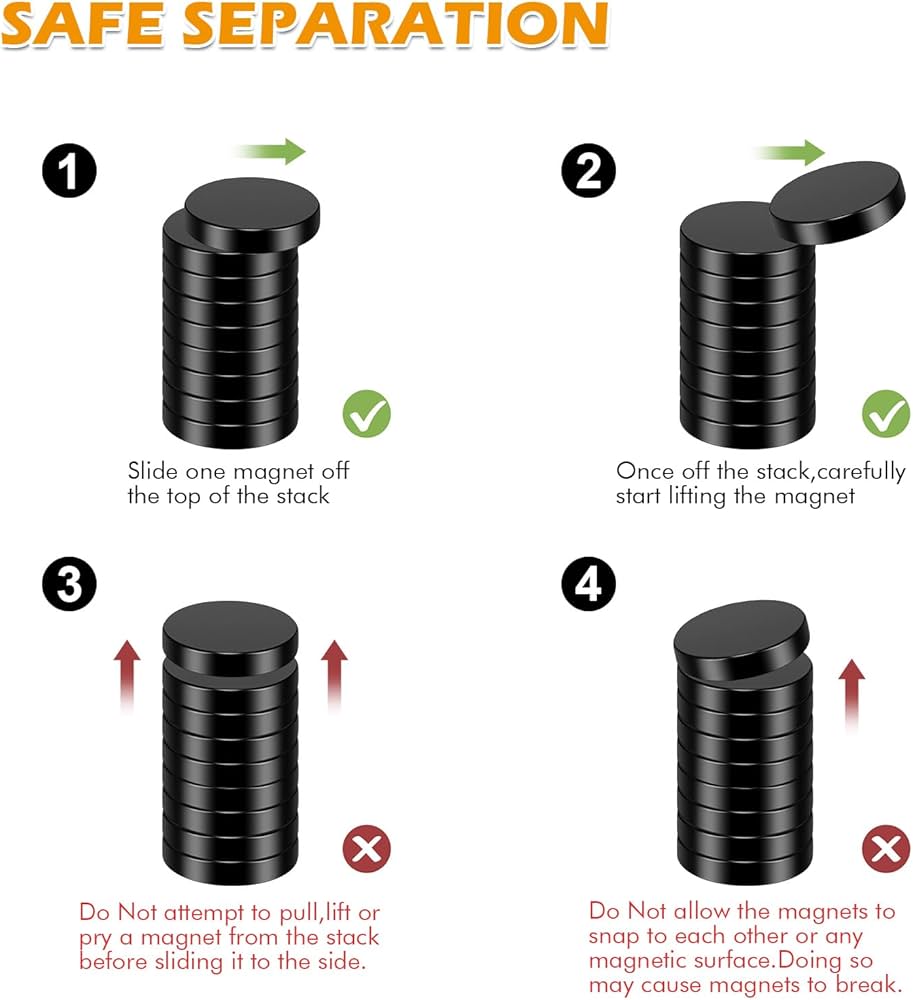 SAFE SEPARATION

1

Slide one magnet off the top of the stack

2

Once off the stack,carefully start lifting the magnet

3

Do Not attempt to pull,lift or pry a magnet from the stack before sliding it to the side.

4

Do Not allow the magnets to snap to each other or any magnetic surface.Doing so may cause magnets to break.