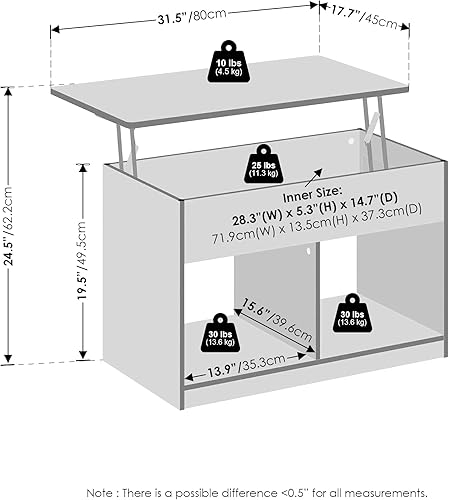 31.5"/80cm
17.7"/45cm

10 lbs
(4.5 kg)

24.5"/62.2cm

19.5"/49.5cm

25 lbs
(11.3 kg)

Inner Size:
28.3"(W) x 5.3"(H) x 14.7"(D)
71.9cm(W) x 13.5cm(H) x 37.3cm(D)

15.6"/39.6cm

30 lbs
(13.6 kg)

30 lbs
(13.6 kg)

13.9"/35.3cm

Note : There is a possible difference <0.5" for all measurements.