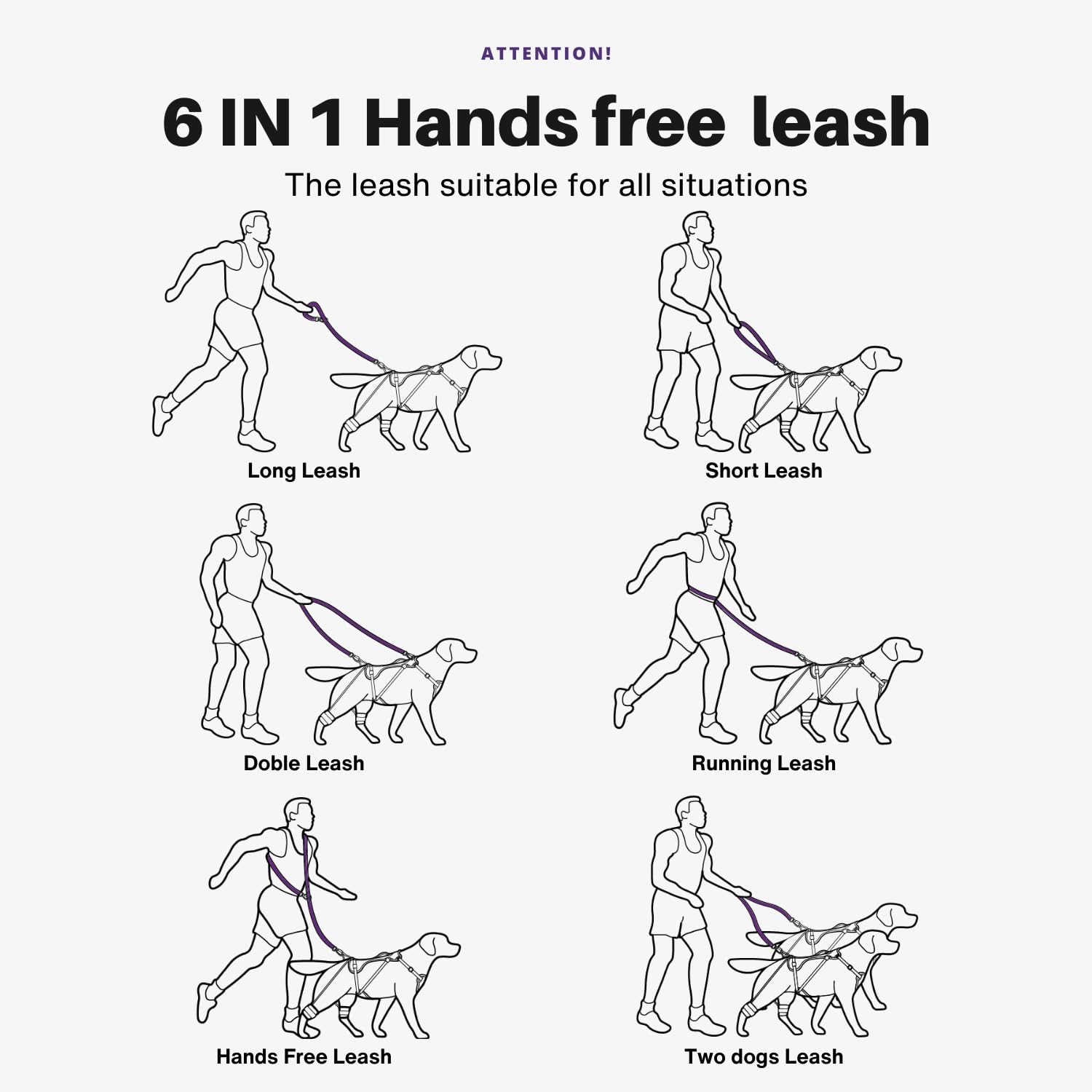 ATTENTION!

6 IN 1 Hands free leash

The leash suitable for all situations

Long Leash

Short Leash

Doble Leash

Running Leash

Hands Free Leash

Two dogs Leash