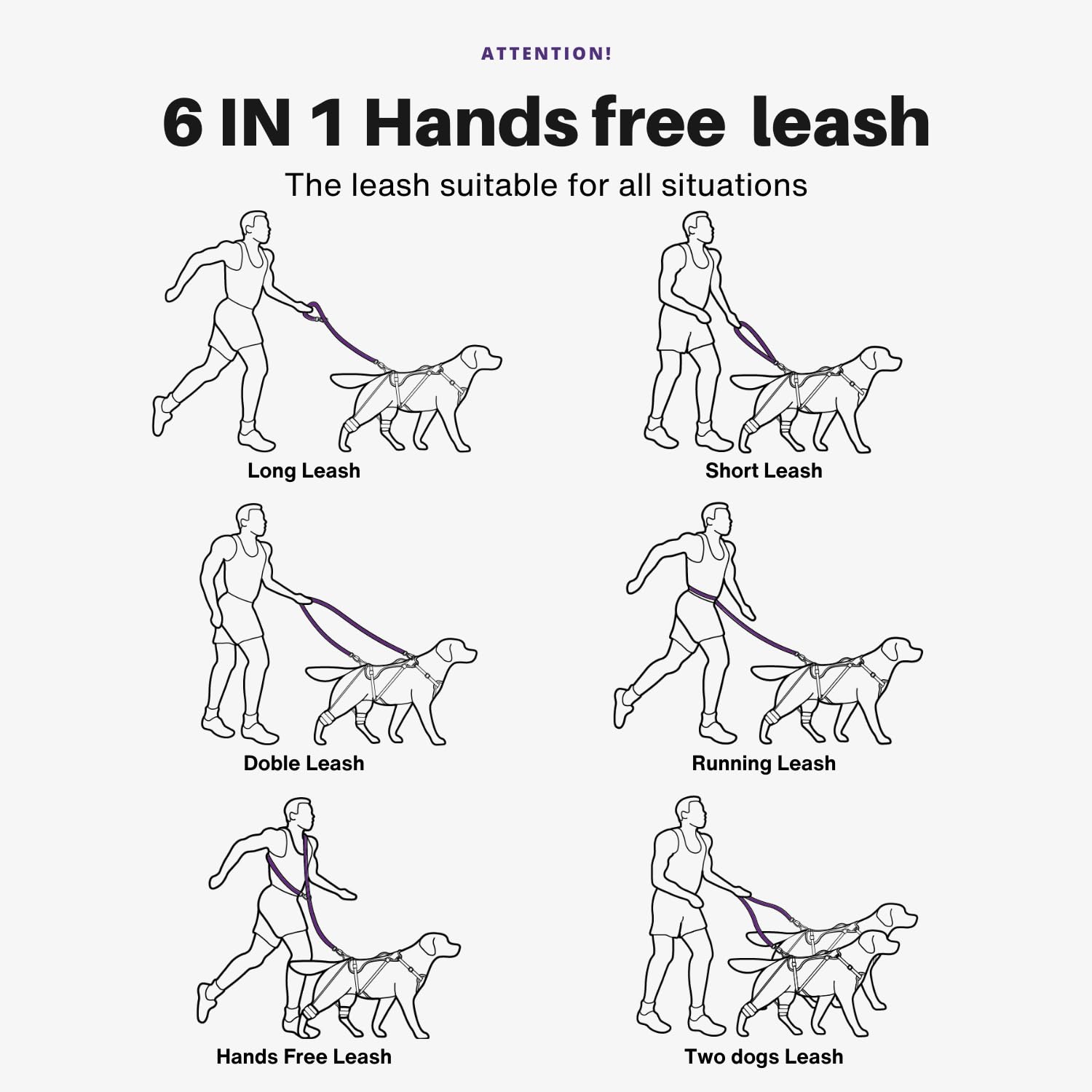 ATTENTION!

6 IN 1 Hands free leash

The leash suitable for all situations

Long Leash

Short Leash

Doble Leash

Running Leash

Hands Free Leash

Two dogs Leash