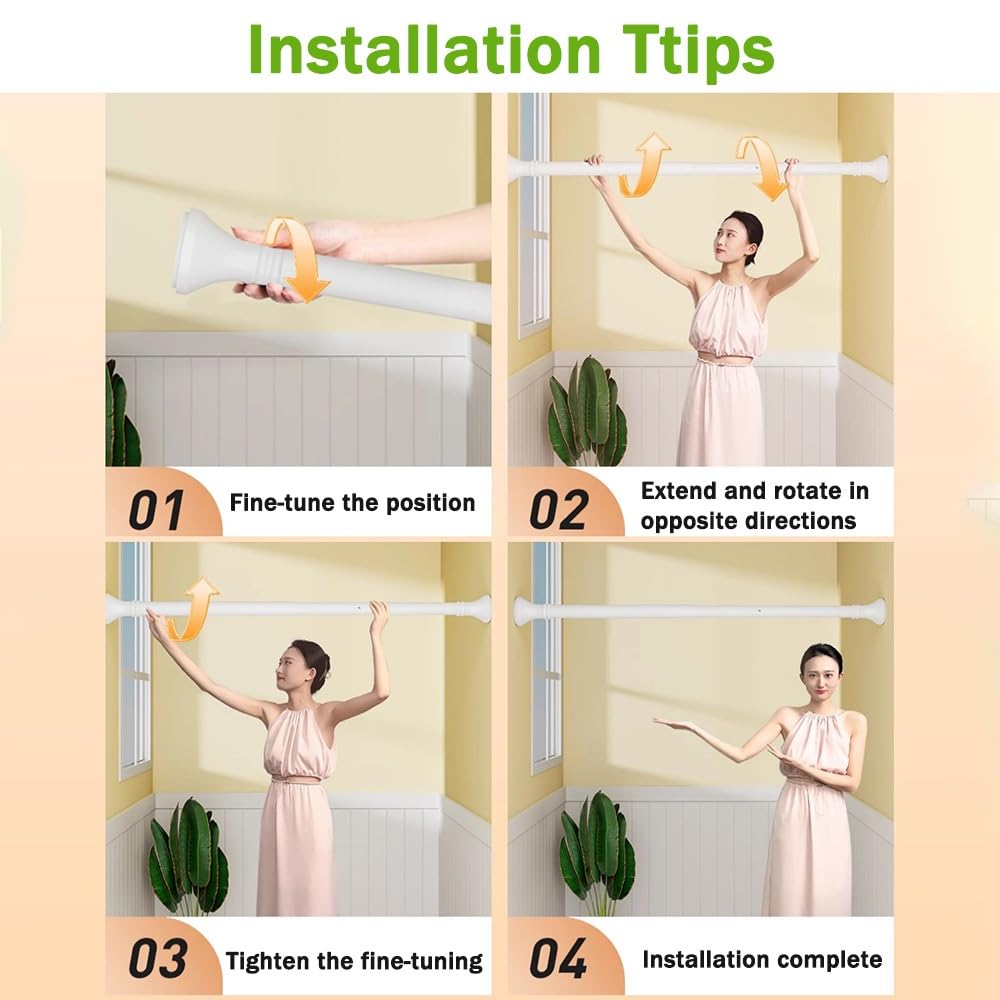 Installation Ttips

01 Fine-tune the position

02 Extend and rotate in opposite directions

03 Tighten the fine-tuning

04 Installation complete