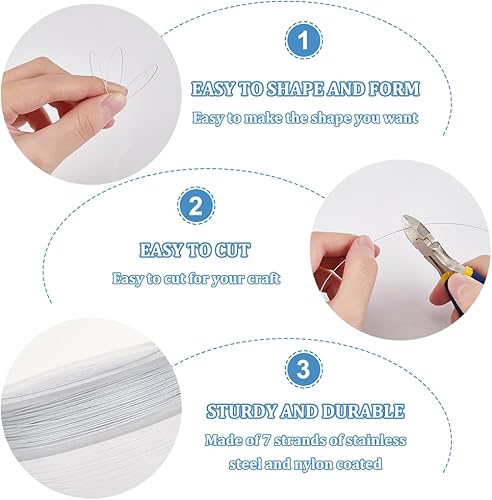 1

EASY TO SHAPE AND FORM

Easy to make the shape you want

2

EASY TO CUT

Easy to cut for your craft

3

STURDY AND DURABLE

Made of 7 strands of stainless steel and nylon coated