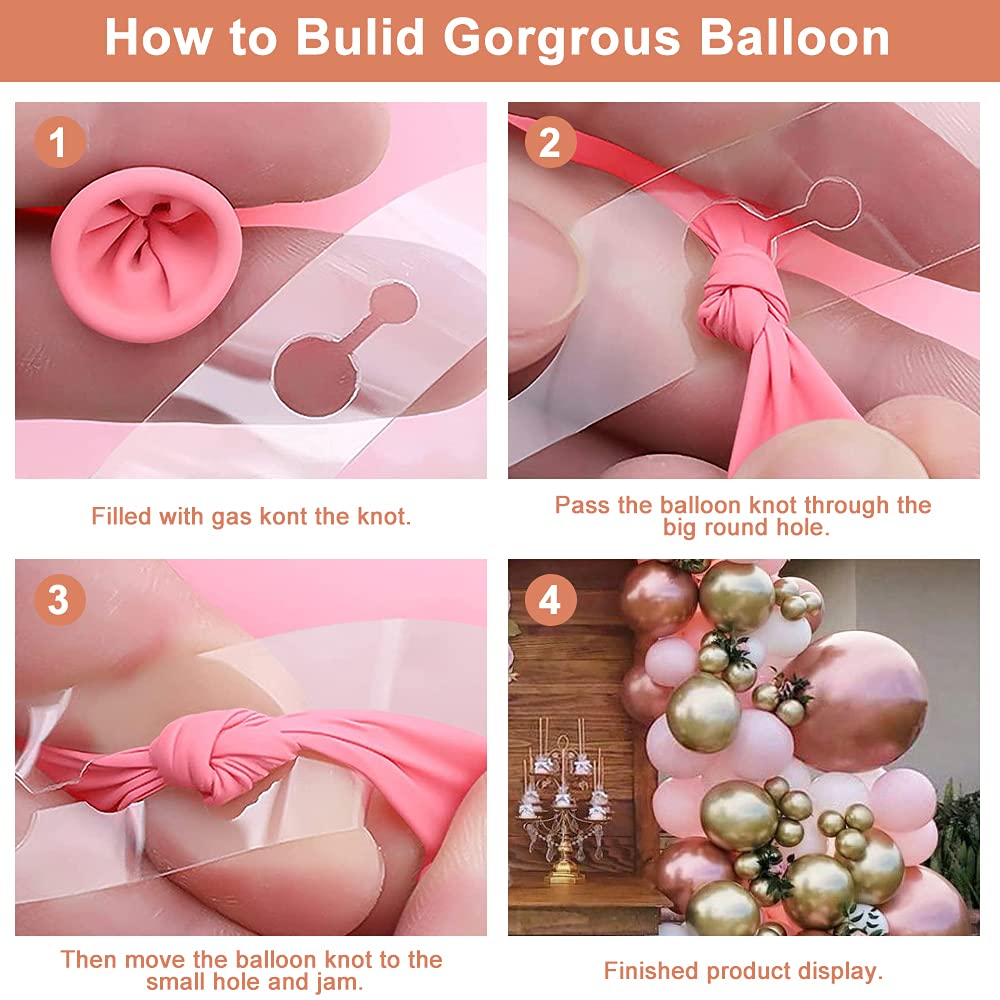 How to Bulid Gorgrous Balloon

1

Filled with gas kont the knot.

2

Pass the balloon knot through the big round hole.

3

Then move the balloon knot to the small hole and jam.

4

Finished product display.