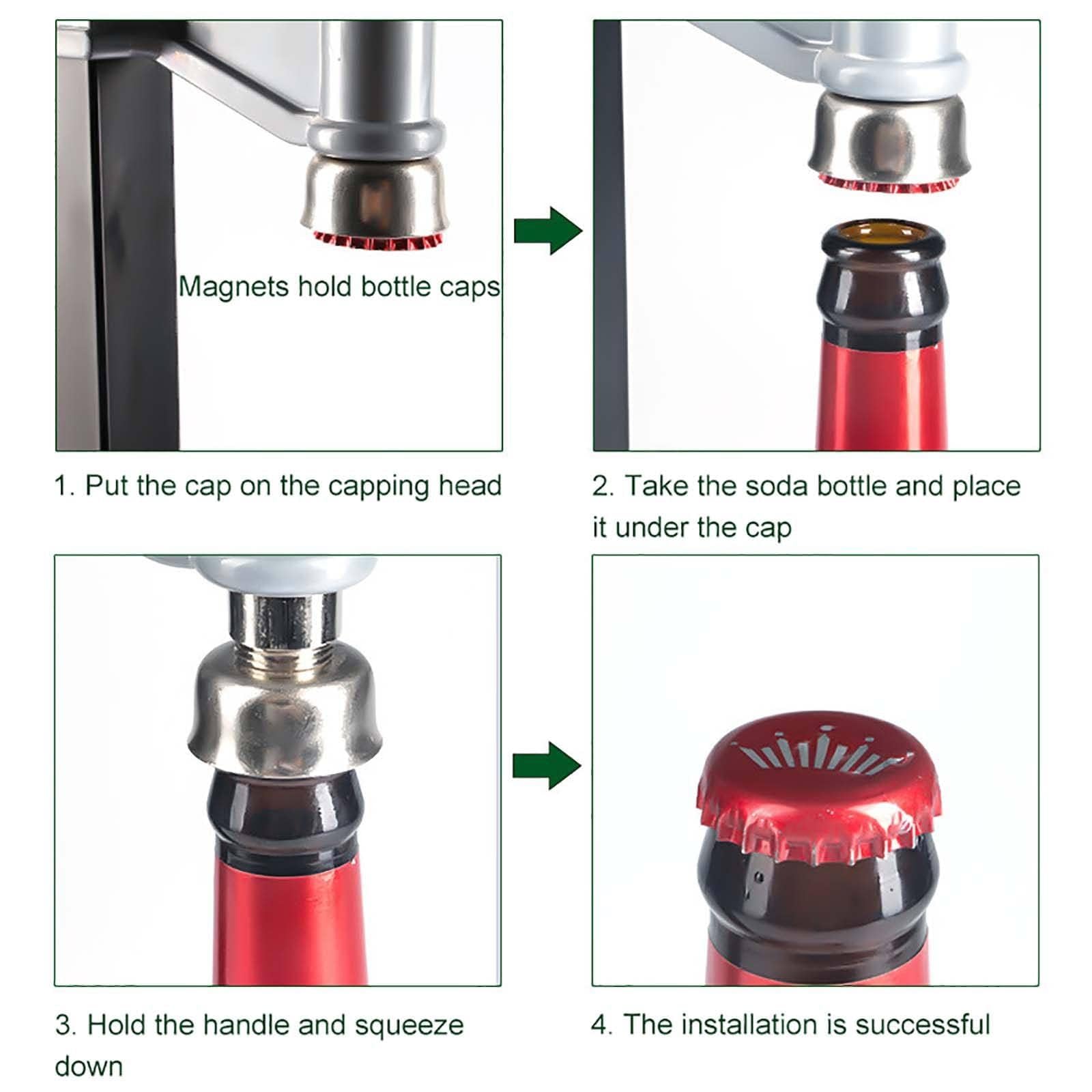 Magnets hold bottle caps

1. Put the cap on the capping head

2. Take the soda bottle and place it under the cap

3. Hold the handle and squeeze down

4. The installation is successful