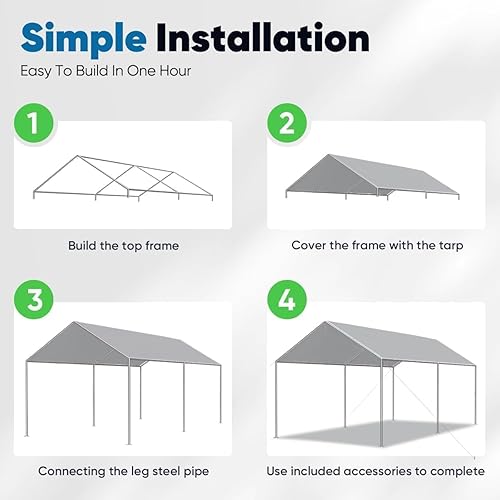 Simple Installation
Easy To Build In One Hour

1

Build the top frame

2

Cover the frame with the tarp

3

Connecting the leg steel pipe

4

Use included accessories to complete