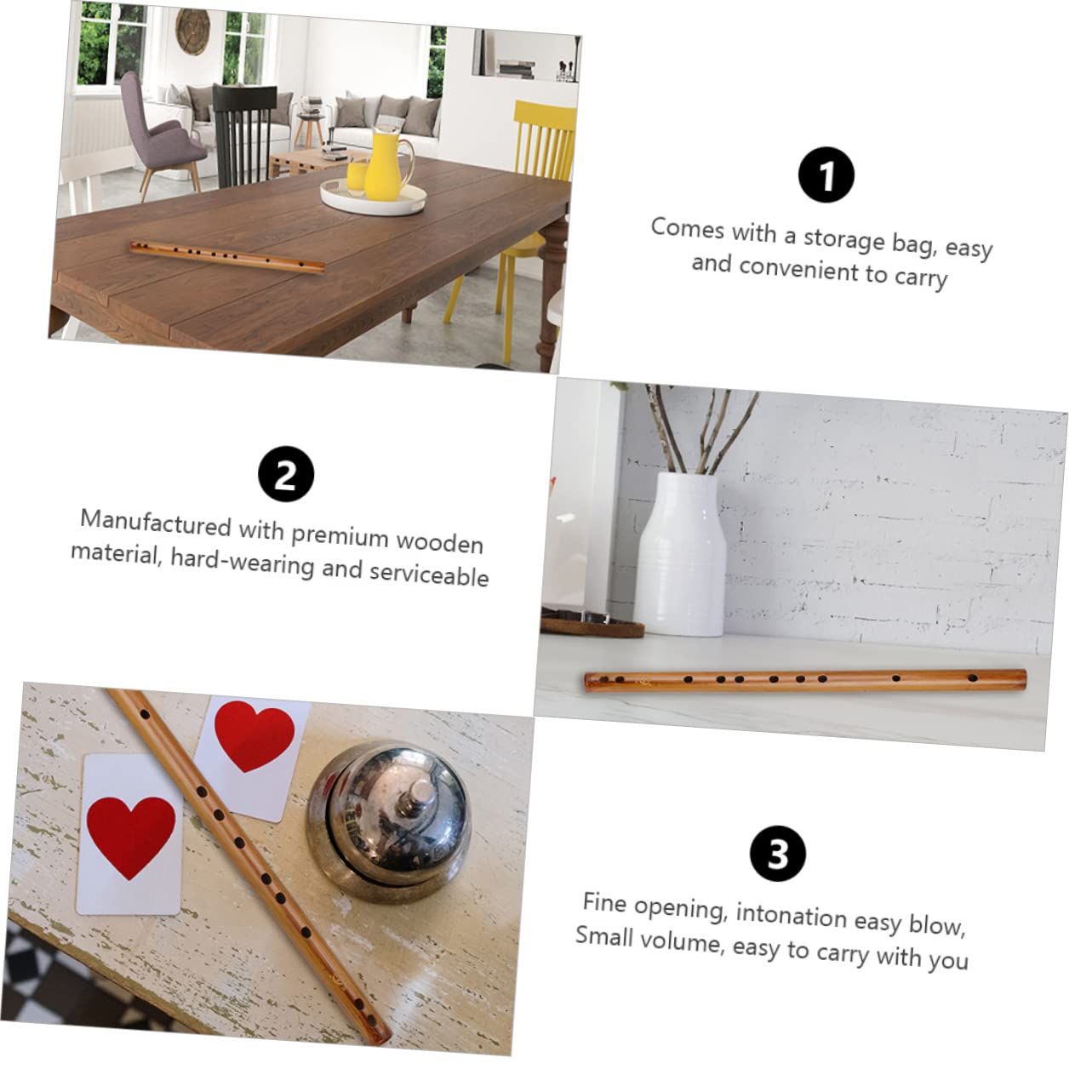 1

Comes with a storage bag, easy and convenient to carry

2

Manufactured with premium wooden material, hard-wearing and serviceable

3

Fine opening, intonation easy blow, Small volume, easy to carry with you