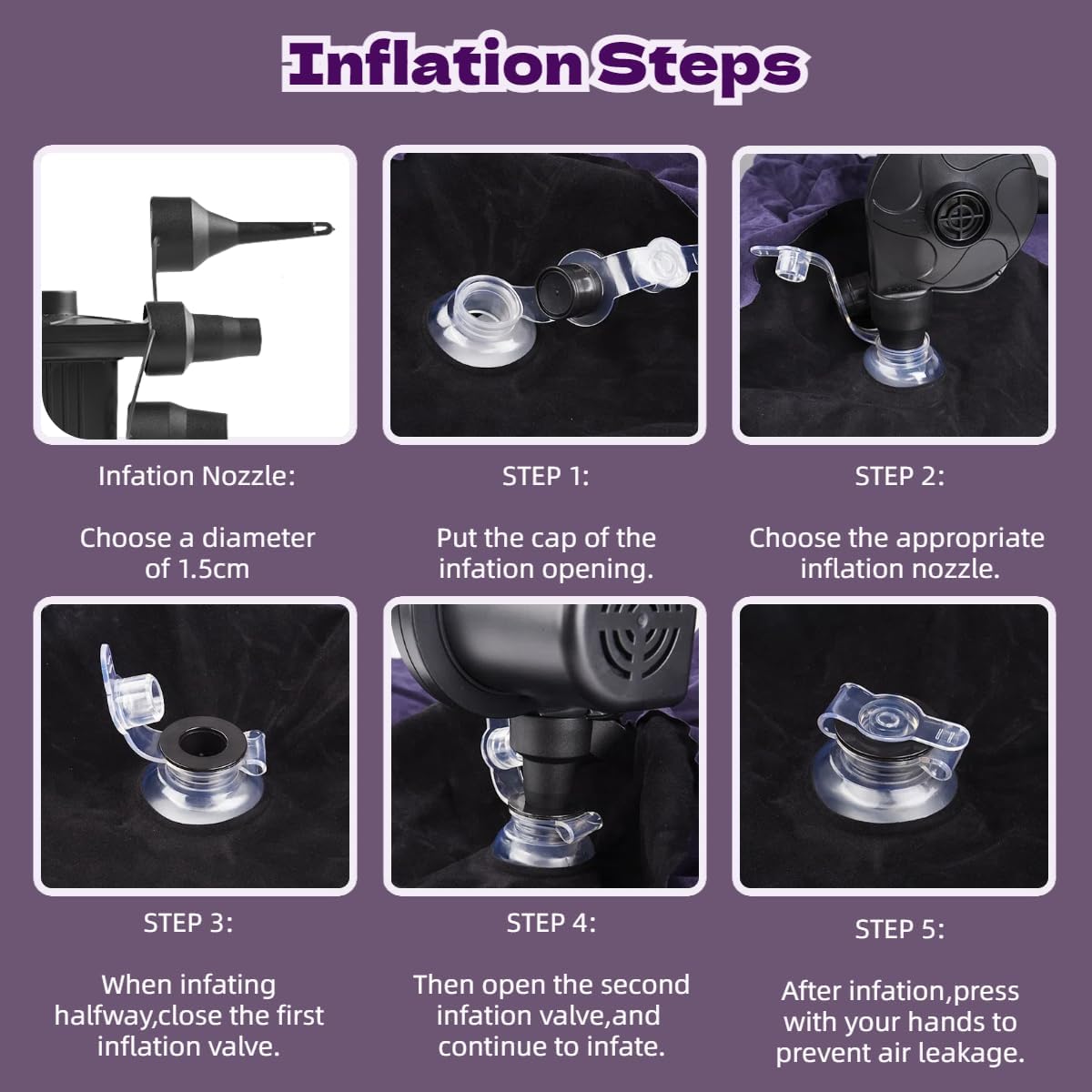 Inflation Steps

Infation Nozzle:

Choose a diameter of 1.5cm

STEP 1:

Put the cap of the infation opening.

STEP 2:

Choose the appropriate inflation nozzle.

STEP 3:

When infating halfway,close the first inflation valve.

STEP 4:

Then open the second infation valve,and continue to infate.

STEP 5:

After infation,press with your hands to prevent air leakage.