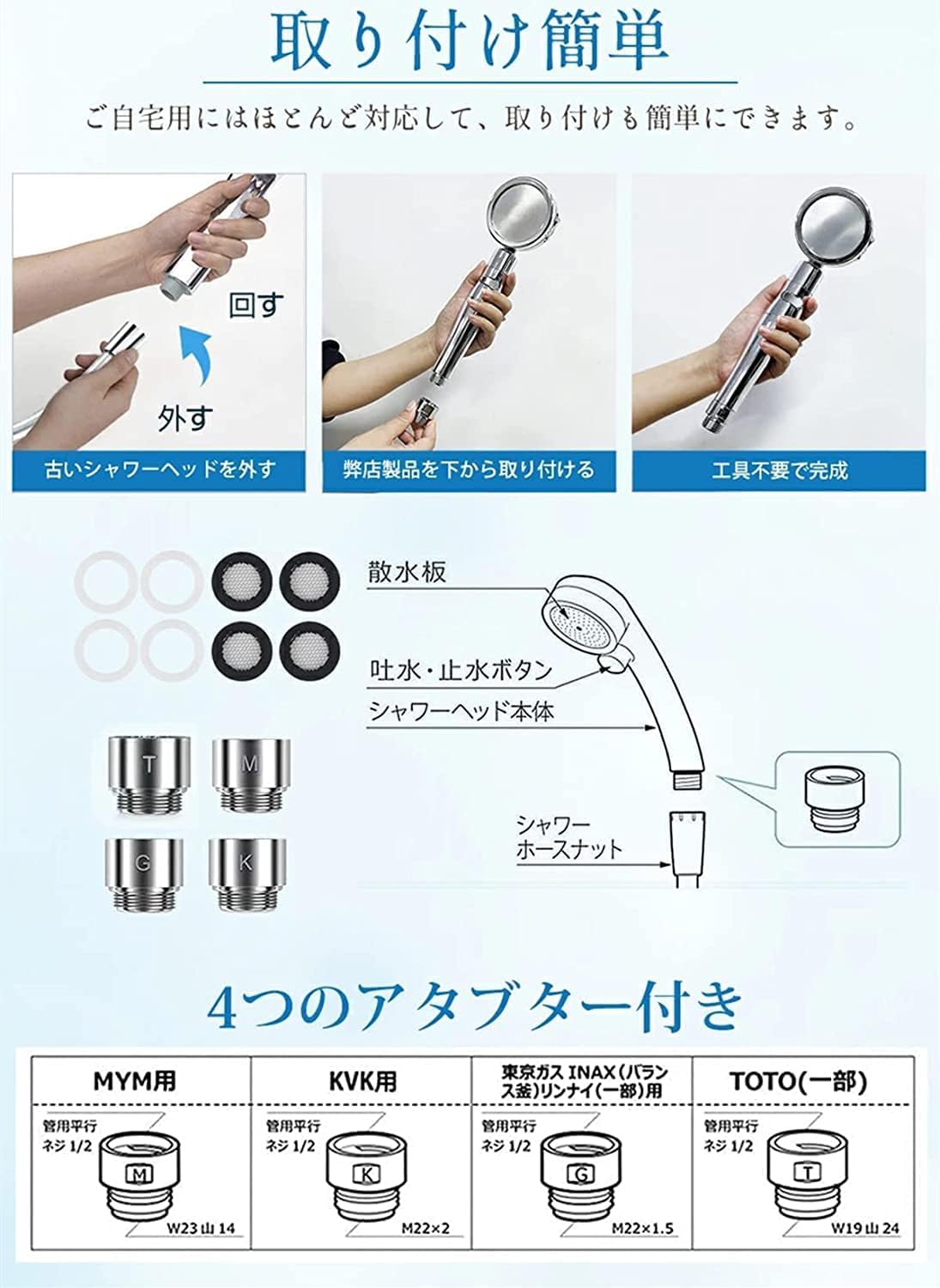 取り付け簡単

ご自宅用にはほとんど対応して、取り付けも簡単にできます。

回す
外す
古いシャワーヘッドを外す

弊店製品を下から取り付ける

工具不要で完成

散水板
吐水・止水ボタン
シャワーヘッド本体
シャワーホースナット

T
M
G
K

4つのアタブター付き

| MYM用 | KVK用 | 東京ガス INAX(バランス釜)リンナイ(一部)用 | TOTO(一部) |
|---|---|---|---|
| 管用平行ネジ 1/2 M W23 山 14 | 管用平行ネジ 1/2 K M22×2 | 管用平行ネジ 1/2 G M22×1.5 | 管用平行ネジ 1/2 T W19 山 24 |